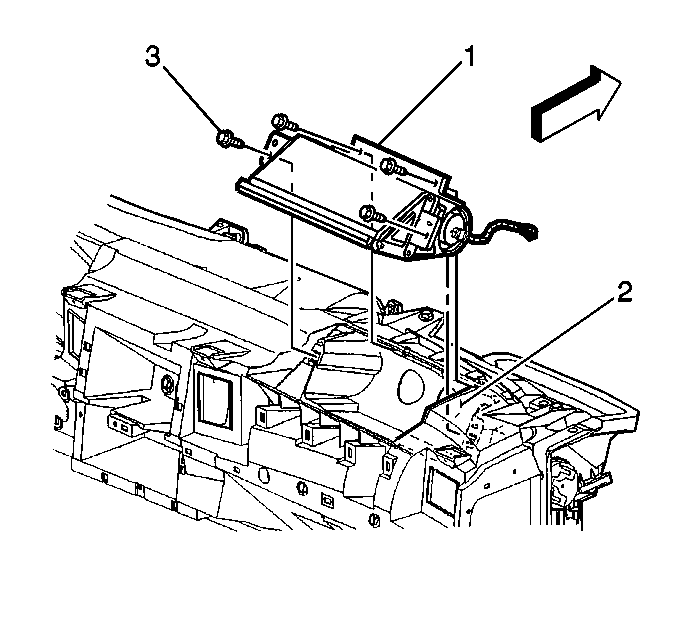 3
1
2