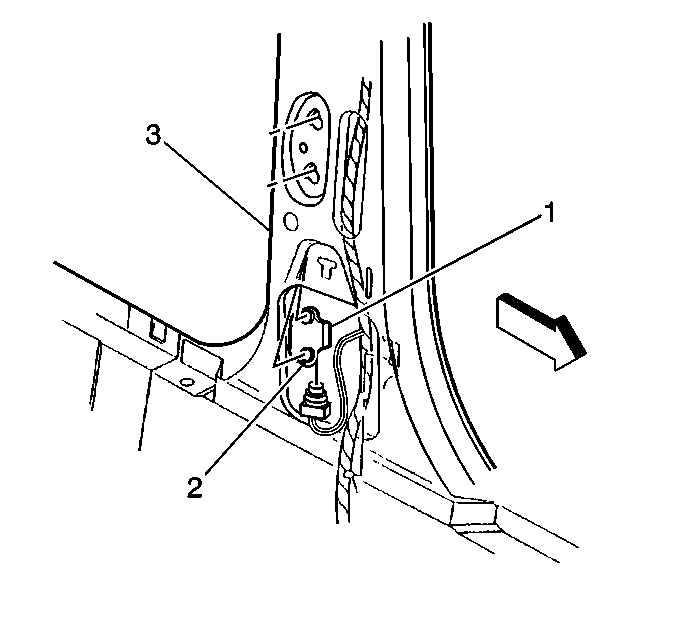 3

1

2