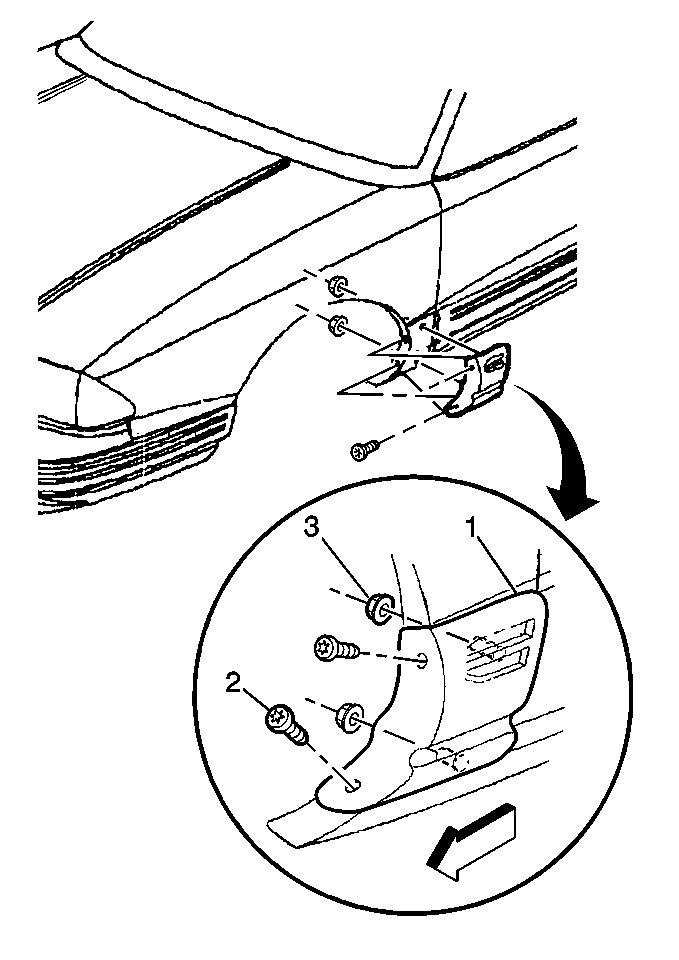 3
1
2