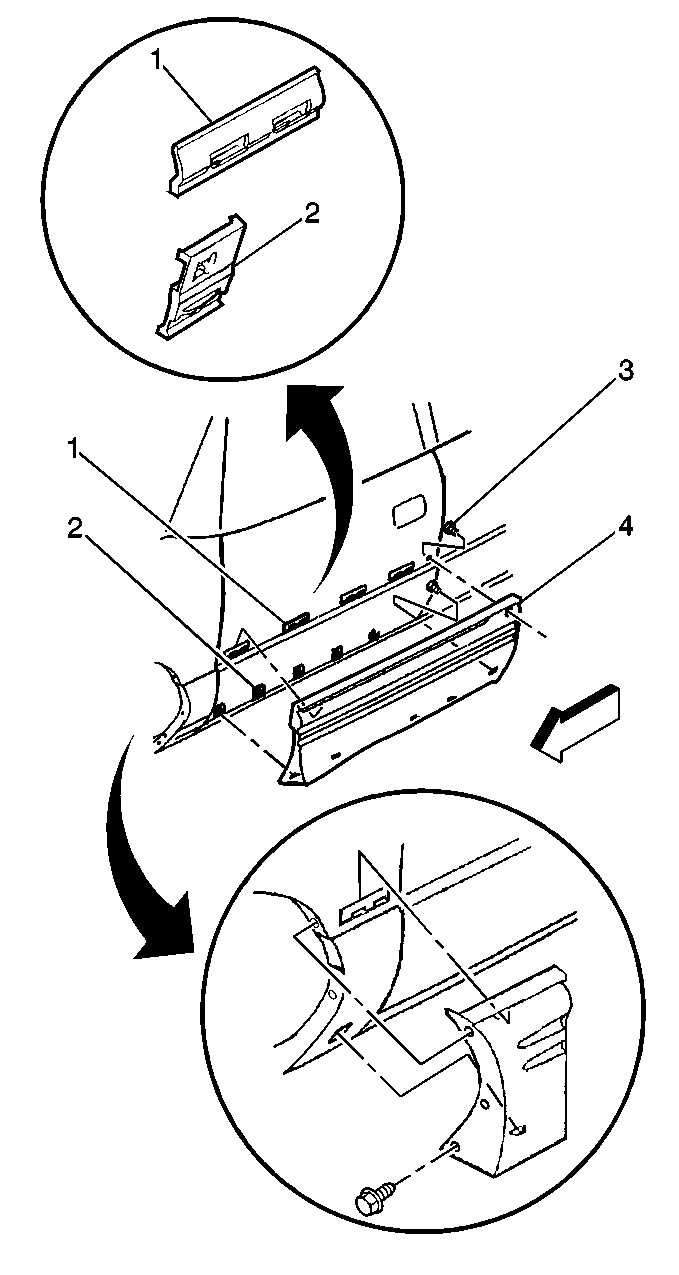 1
2
3
1
4
2