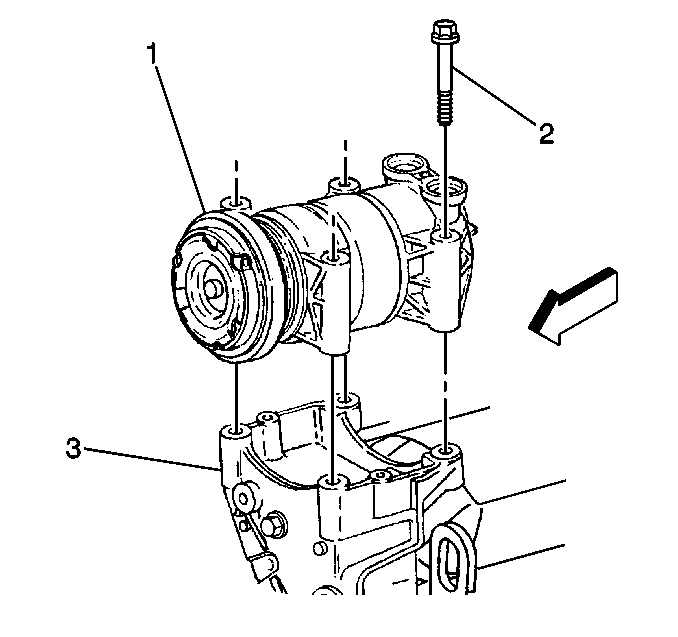 1
2
3