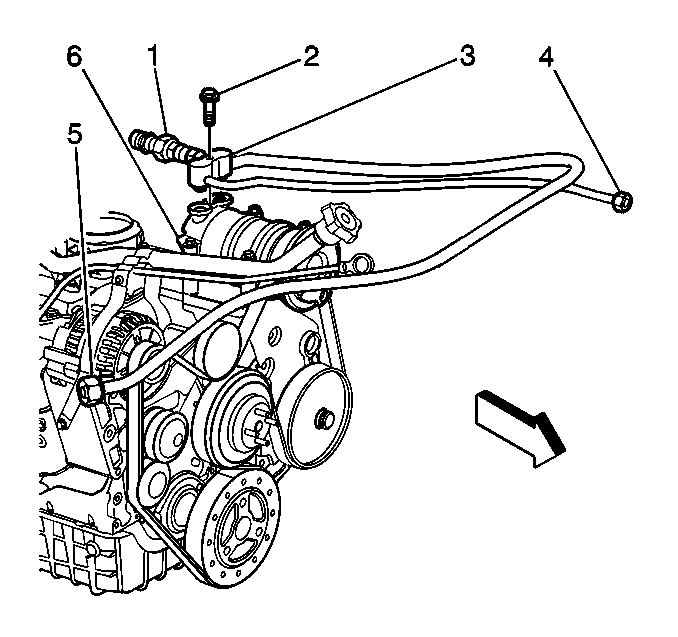 6
1
2
3
4
5