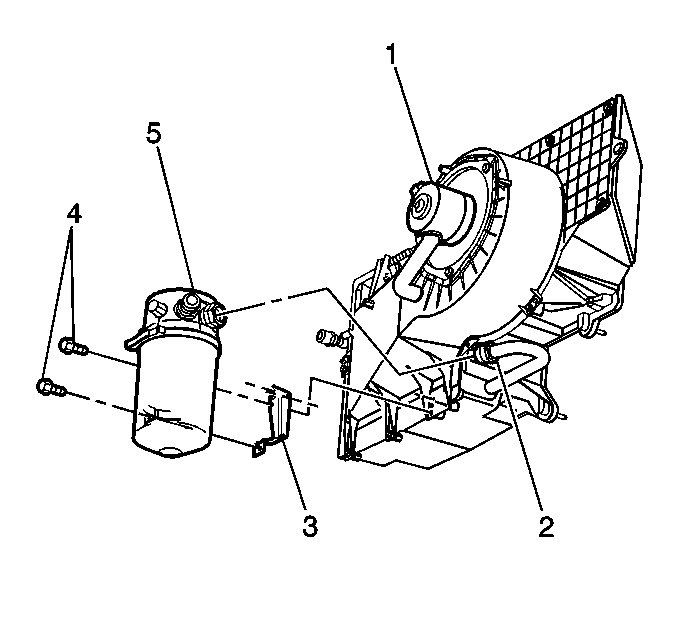 1
5
4
3
2