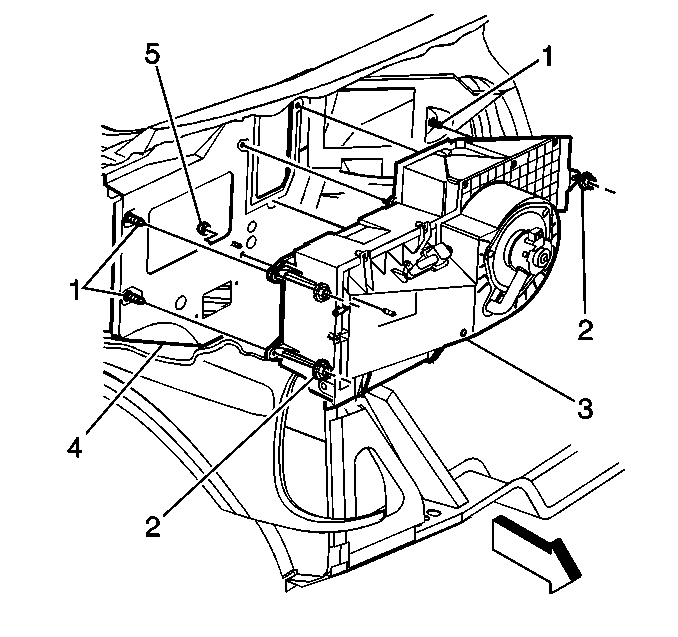 5
1
1
2
3
4
2