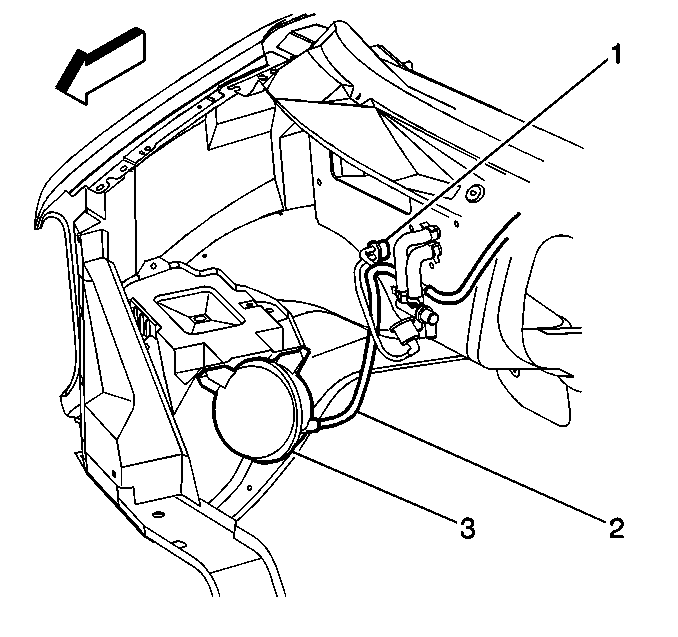 1
3
2