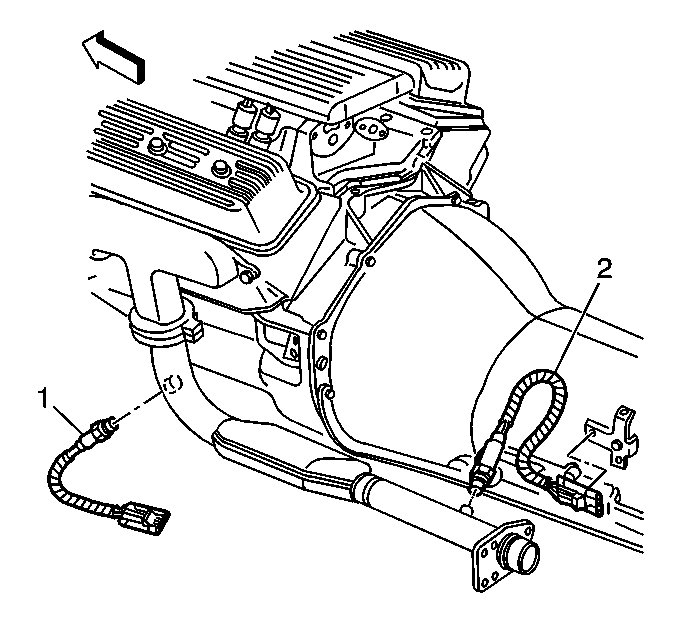 1
2