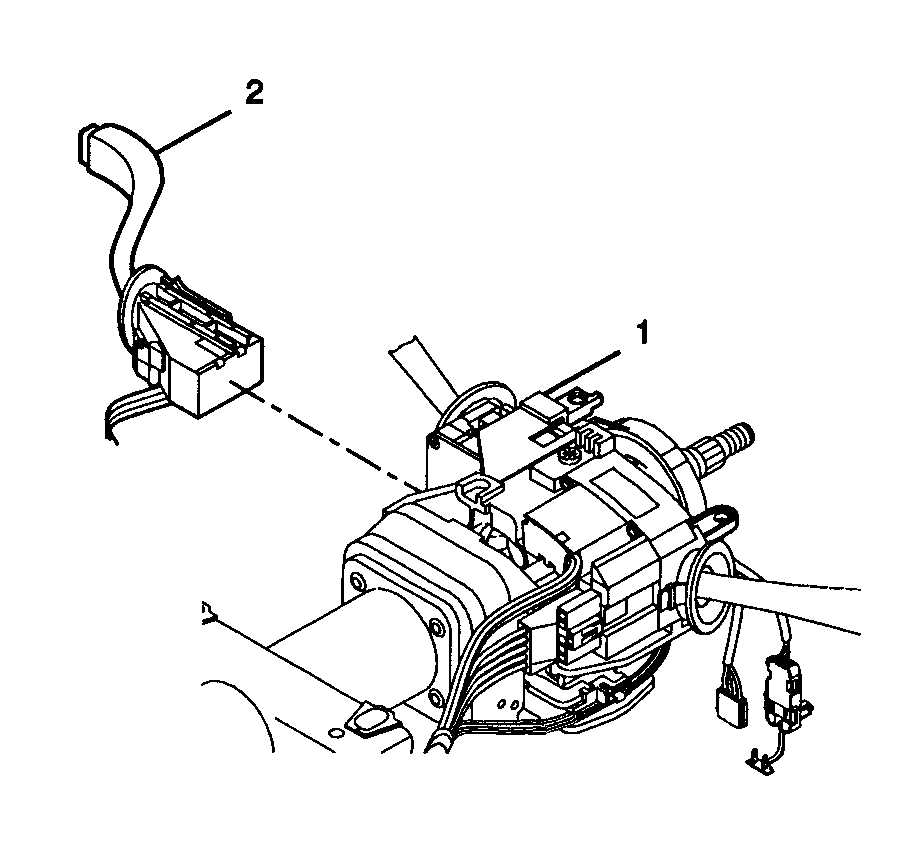 2

1