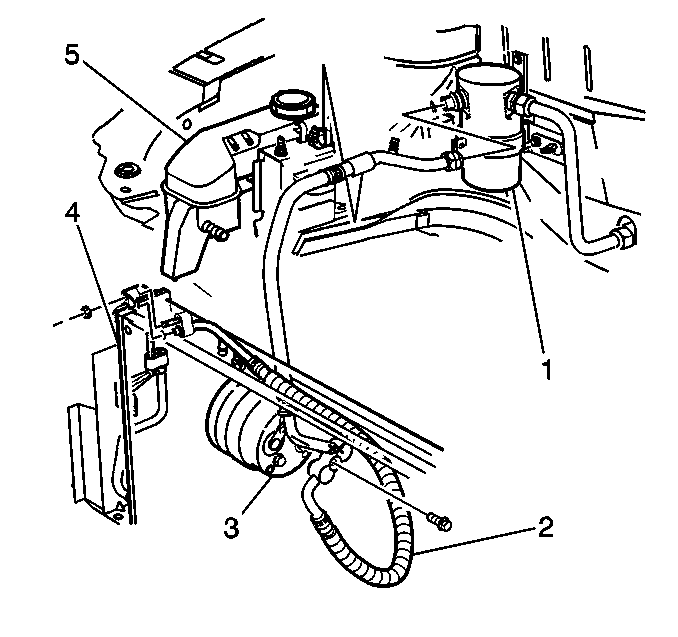 5
4
1
3
2