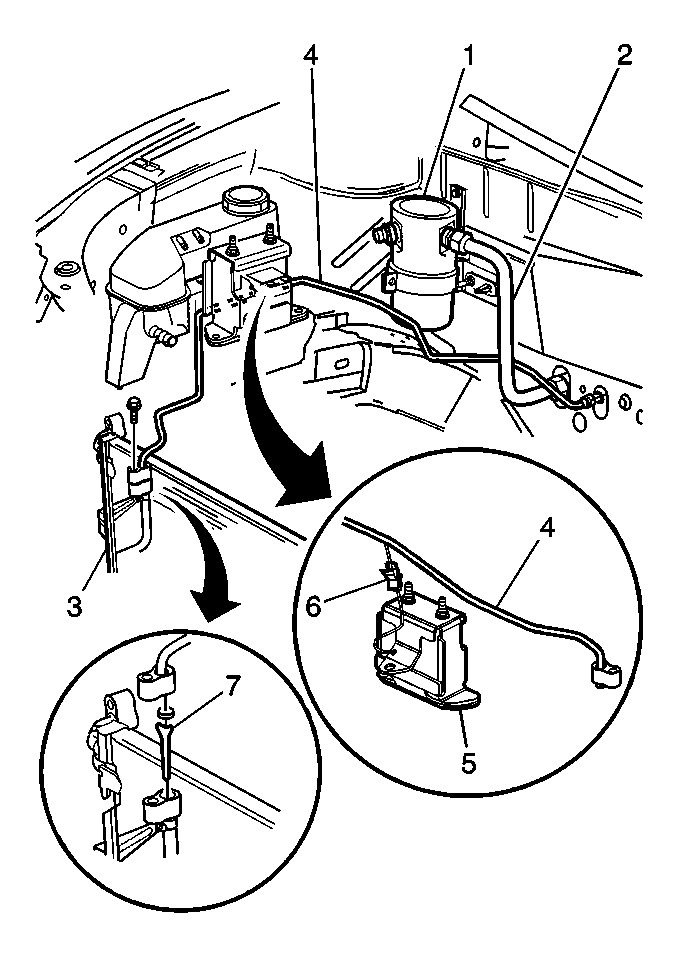 4
1
2
3
4
6
5
7