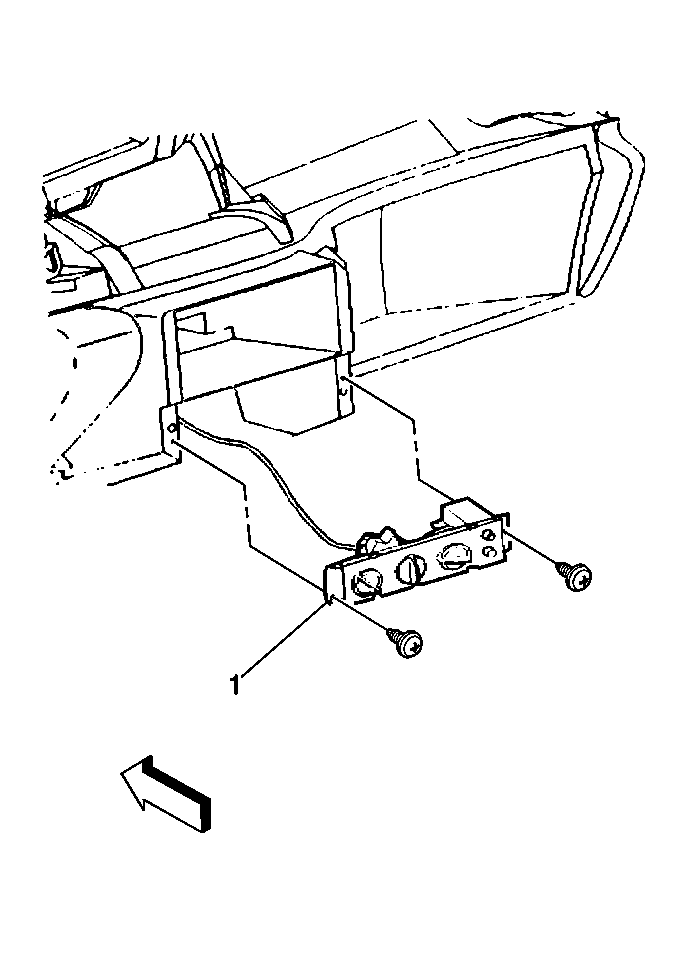 1