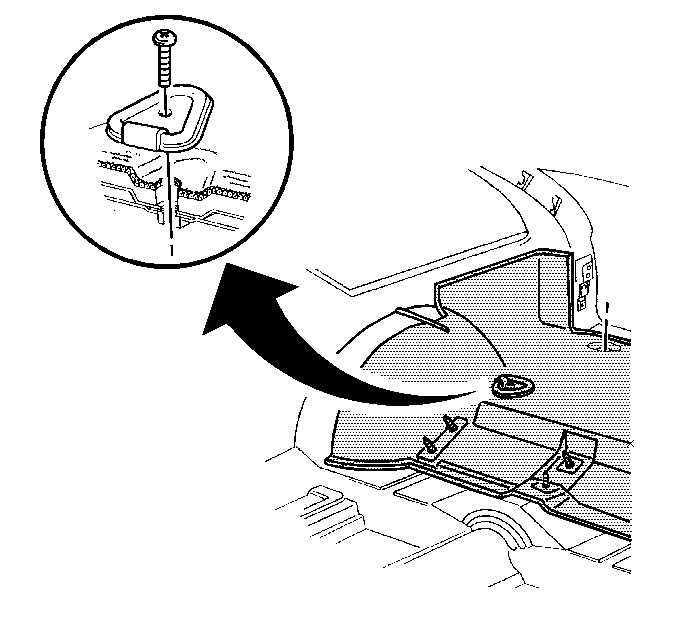 1