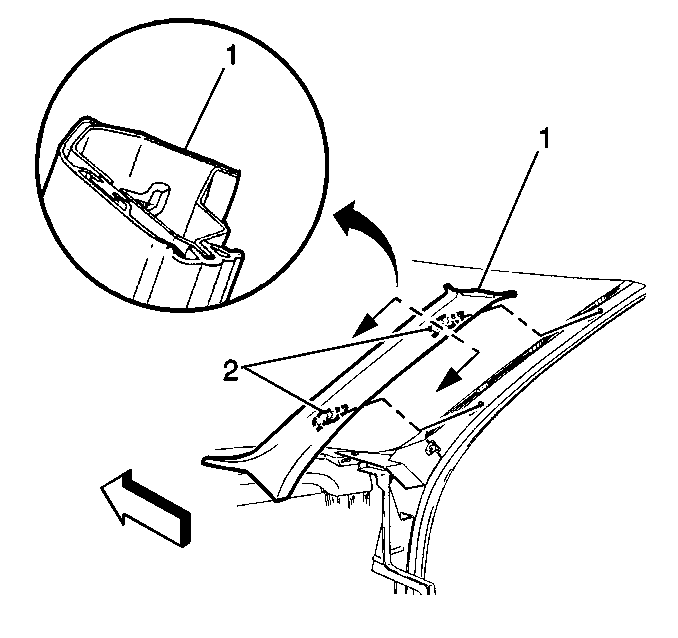 1
1
2