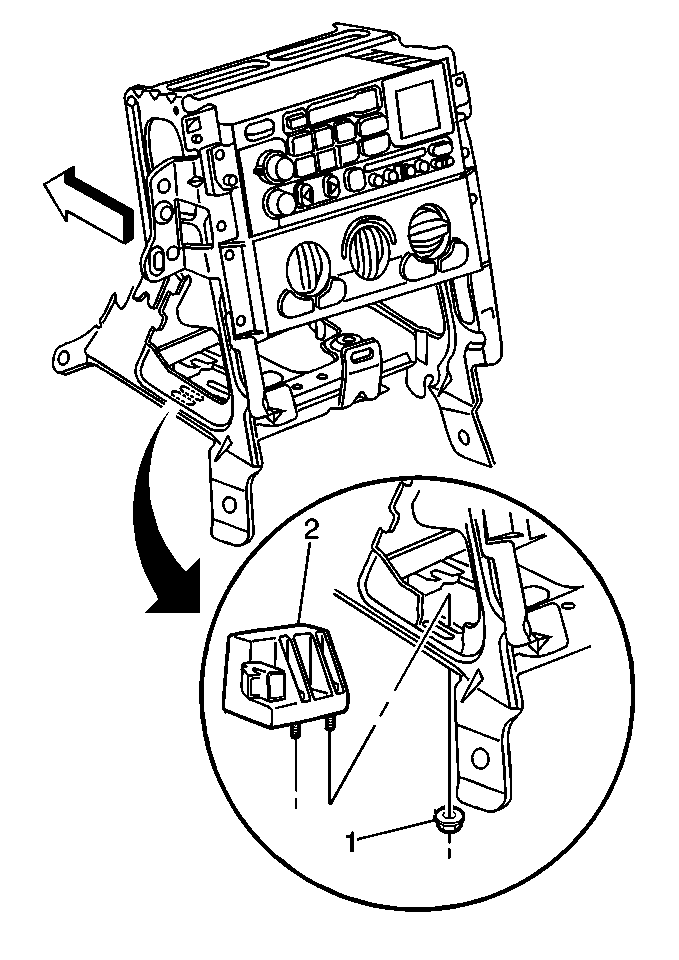 2

1