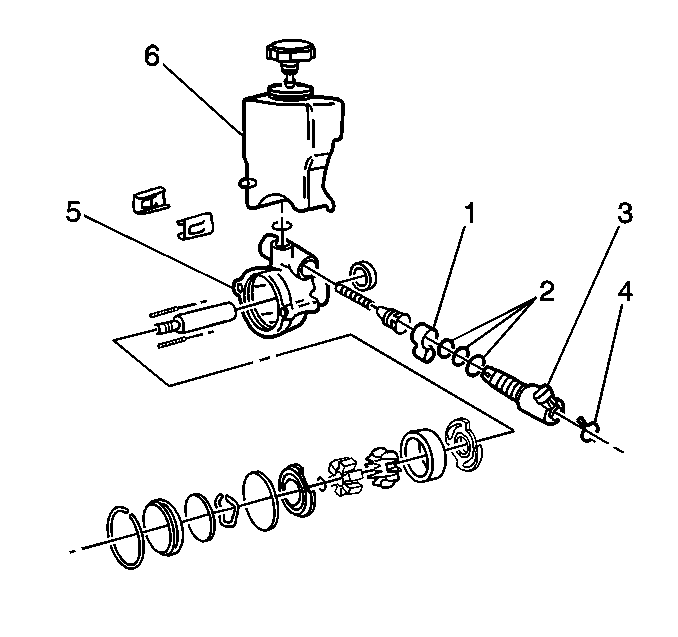 6
5
1
3
2
4