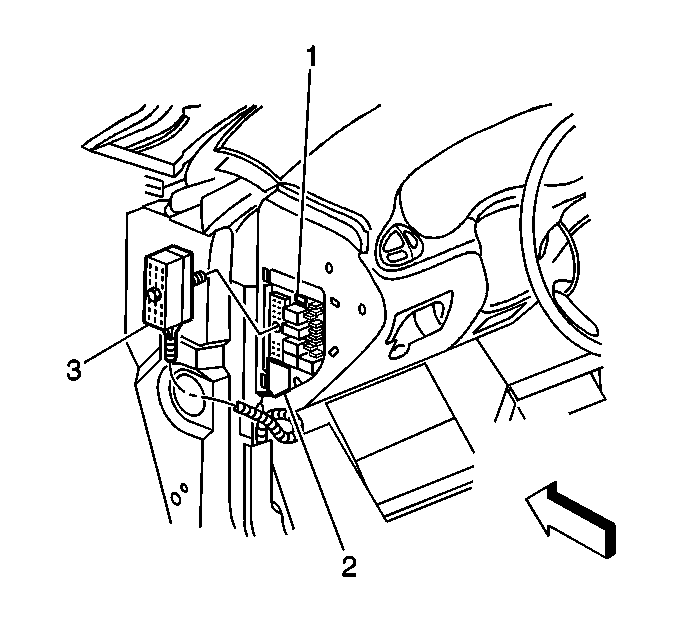 1
3
2