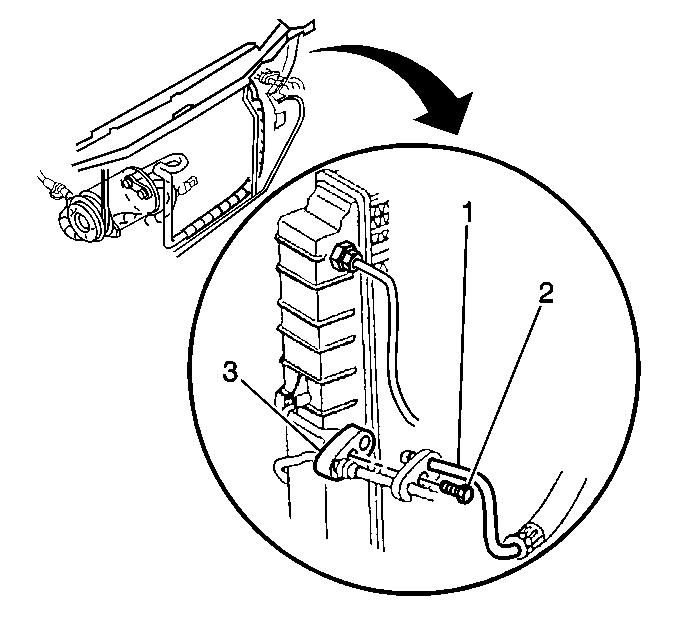 1
2
3