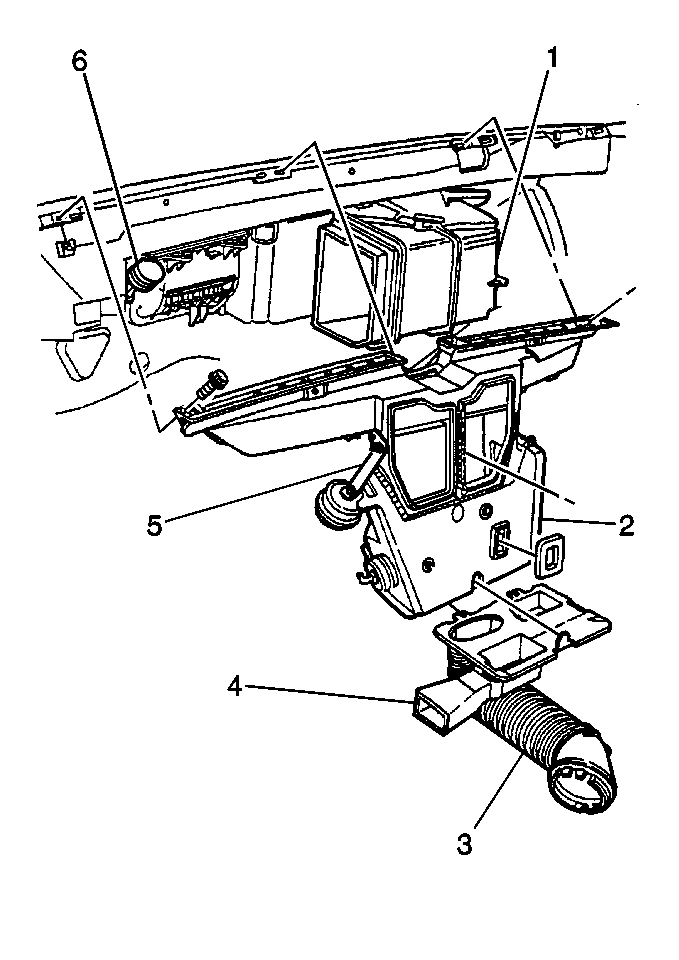 6
1
5
2
4
3