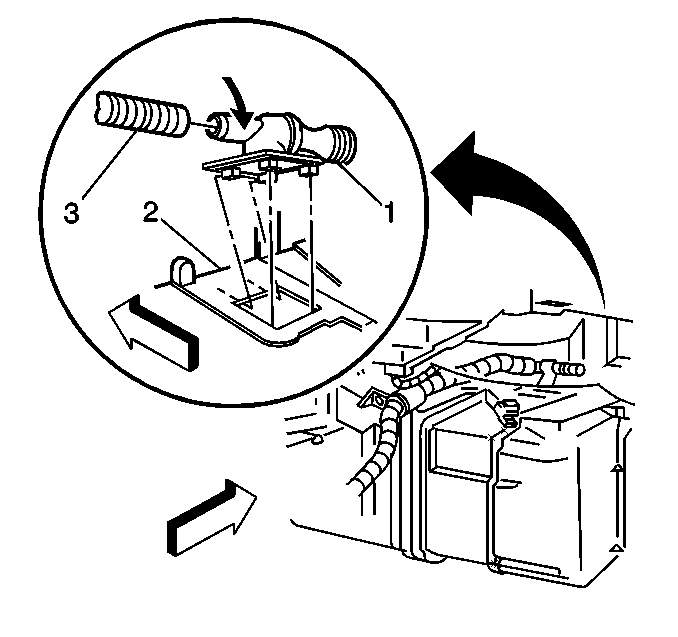 3
2
1