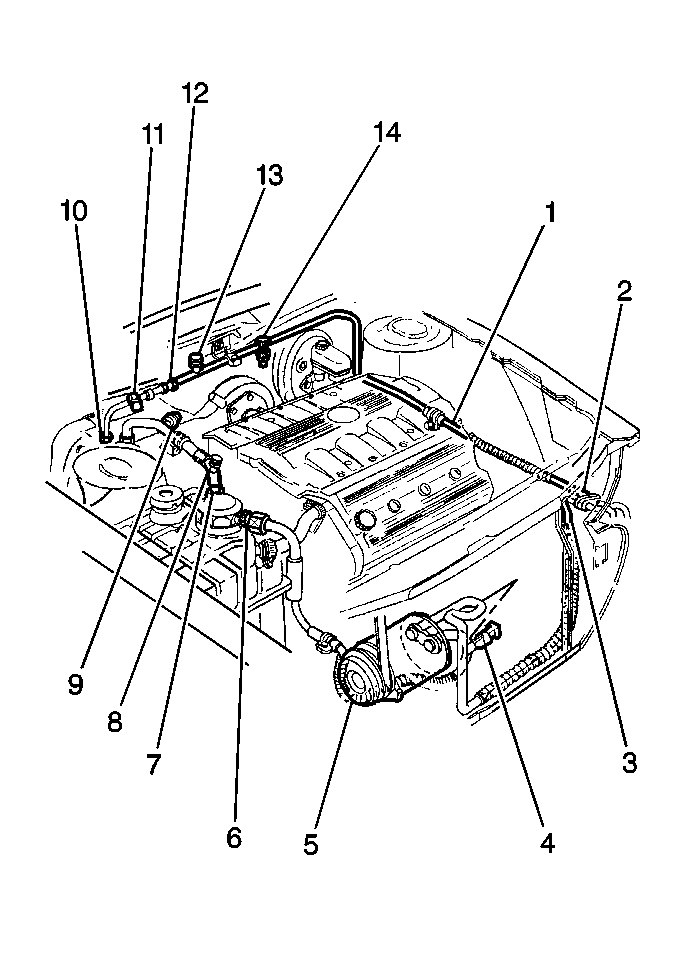 12
11
14
13
10
1
2
9
8
7
6
5
4
3