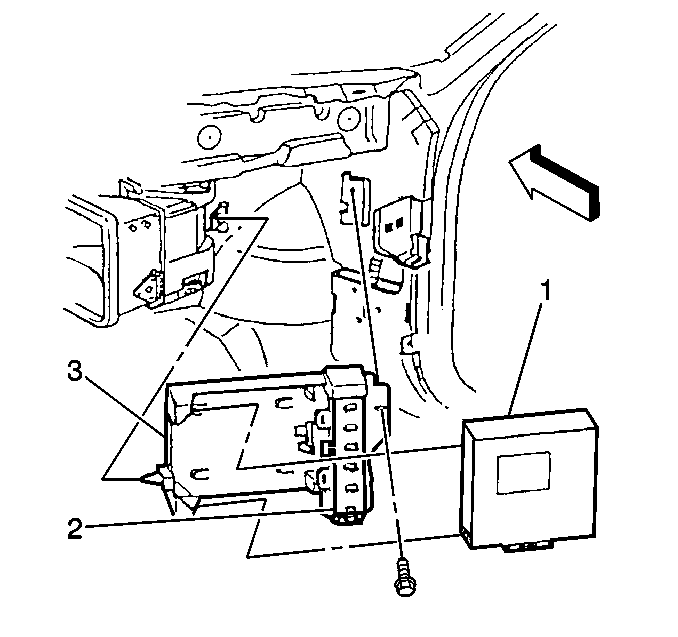 1
3
2