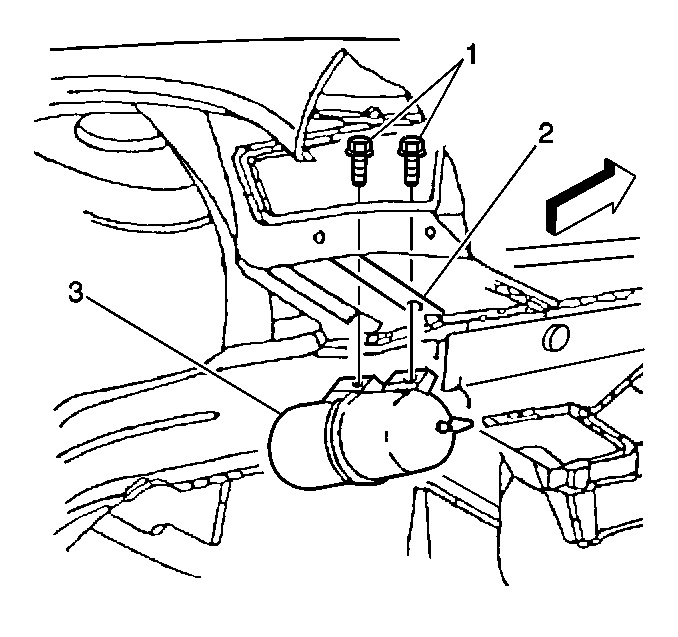 1
2
3