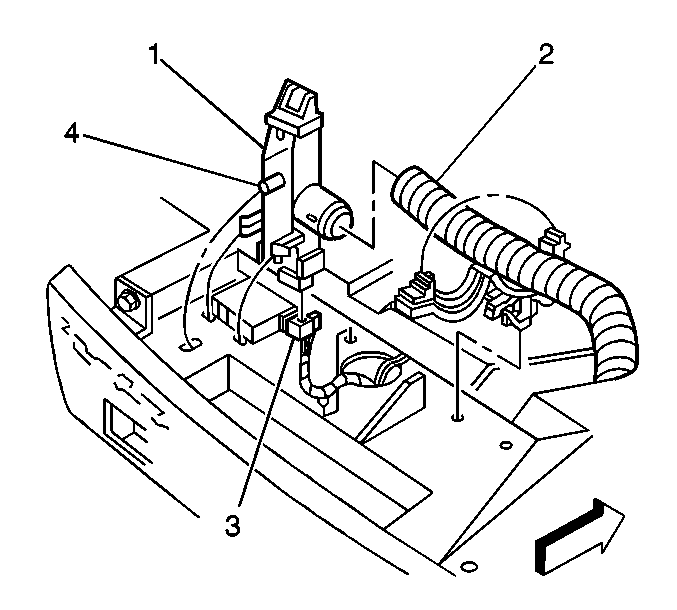 1
2
4
3