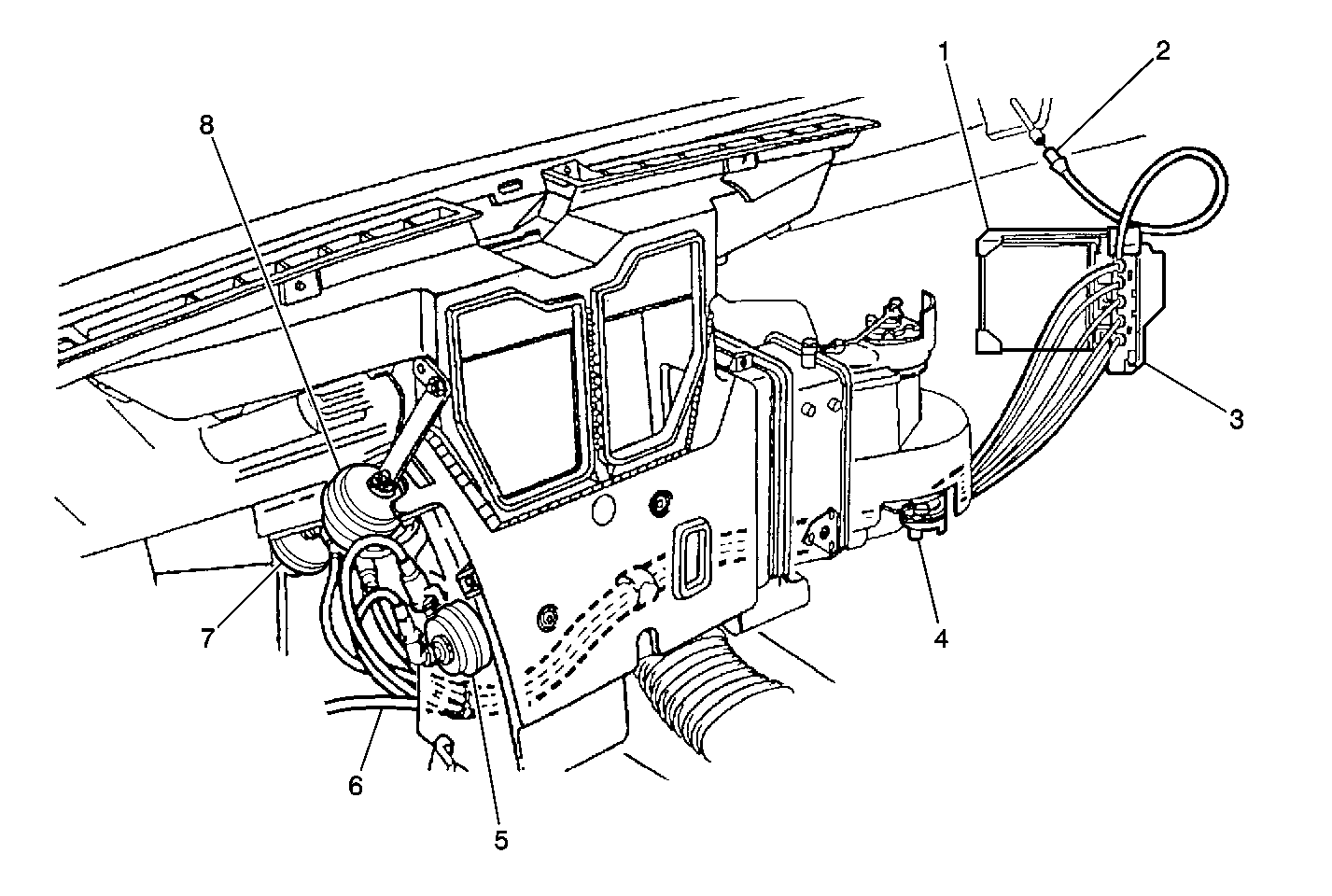 8
1
2
3
4
7
6
5