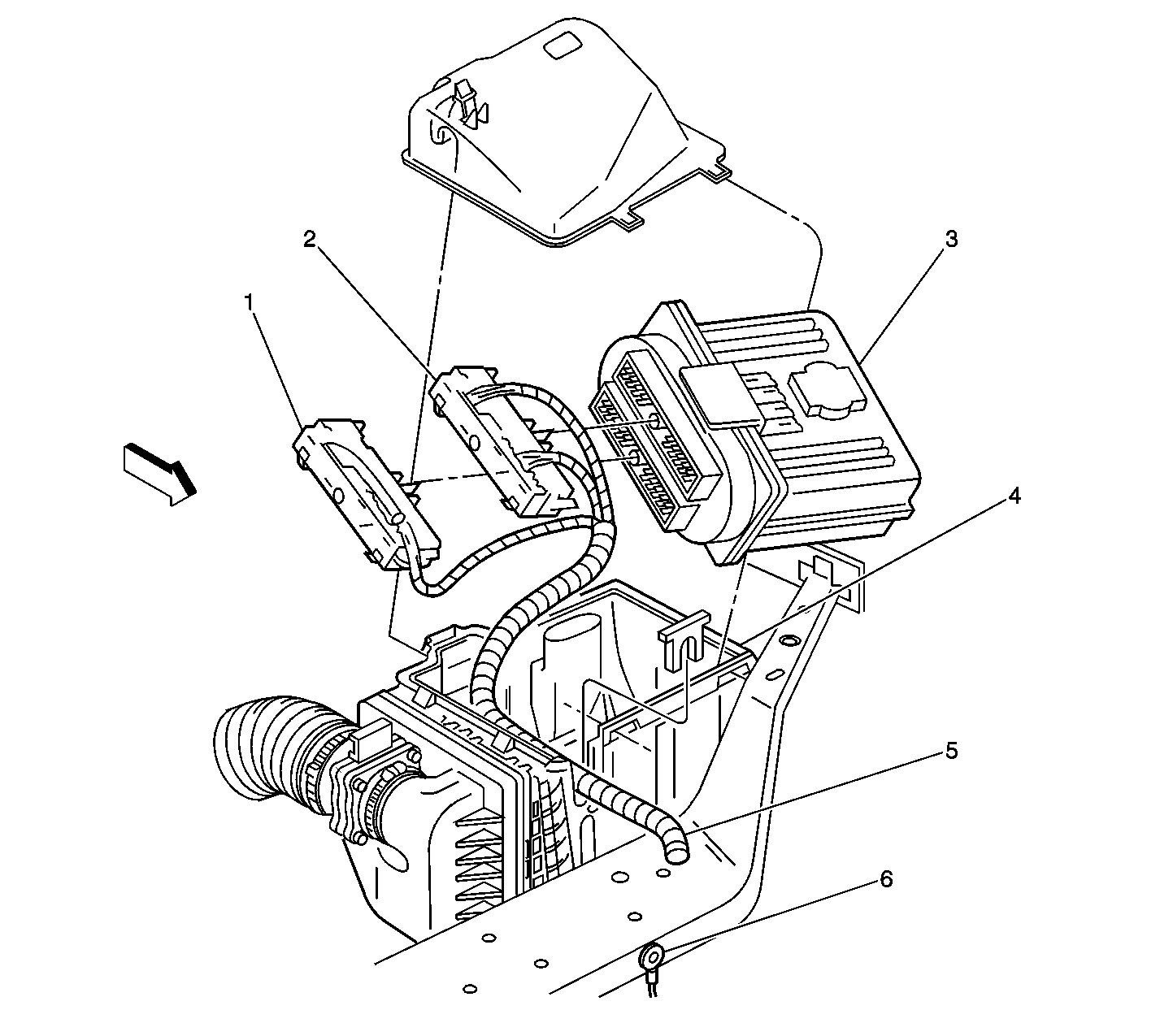 1
2
3
4
5
6