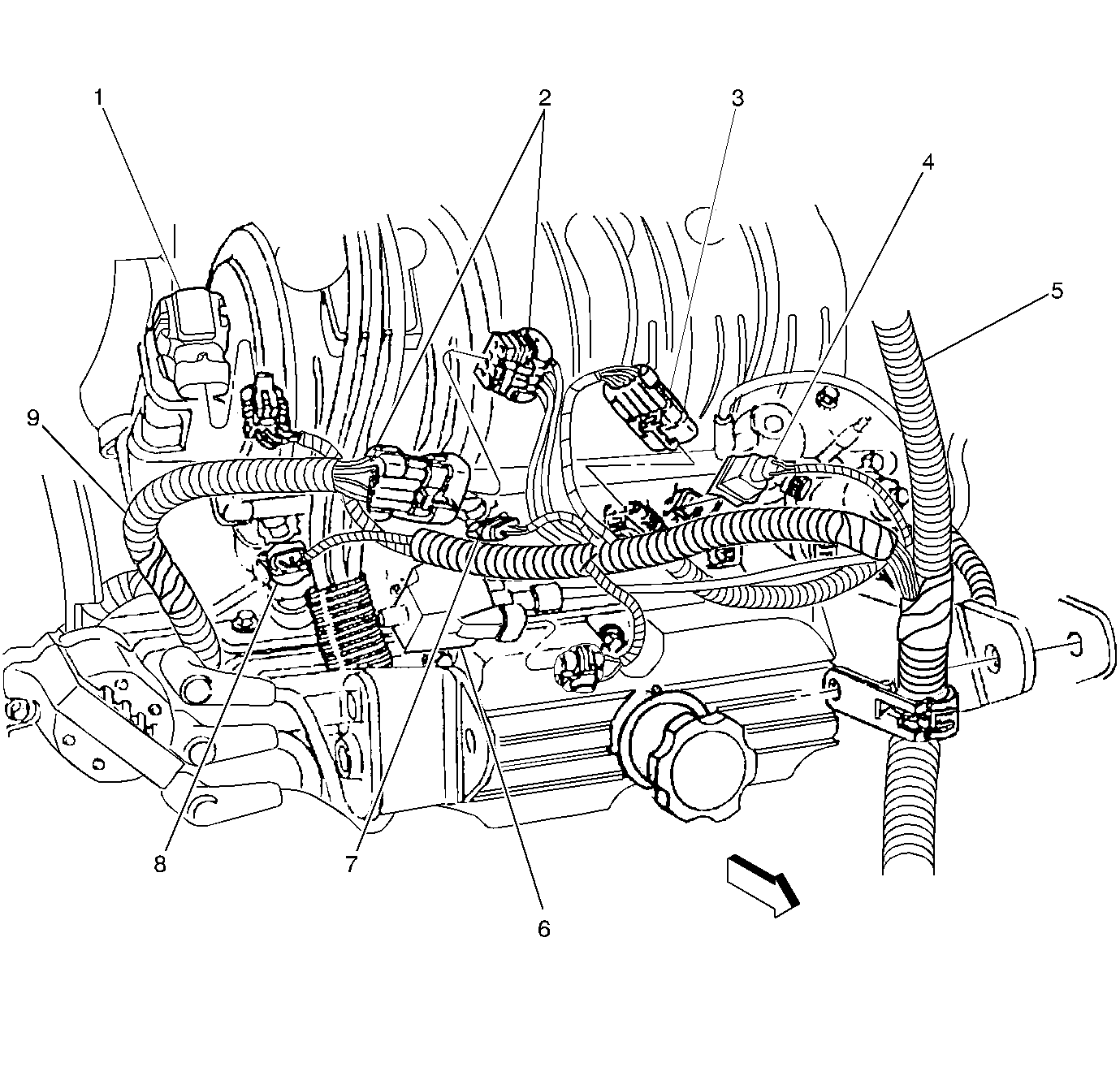 1
2
3
4
5
9
8
7
6