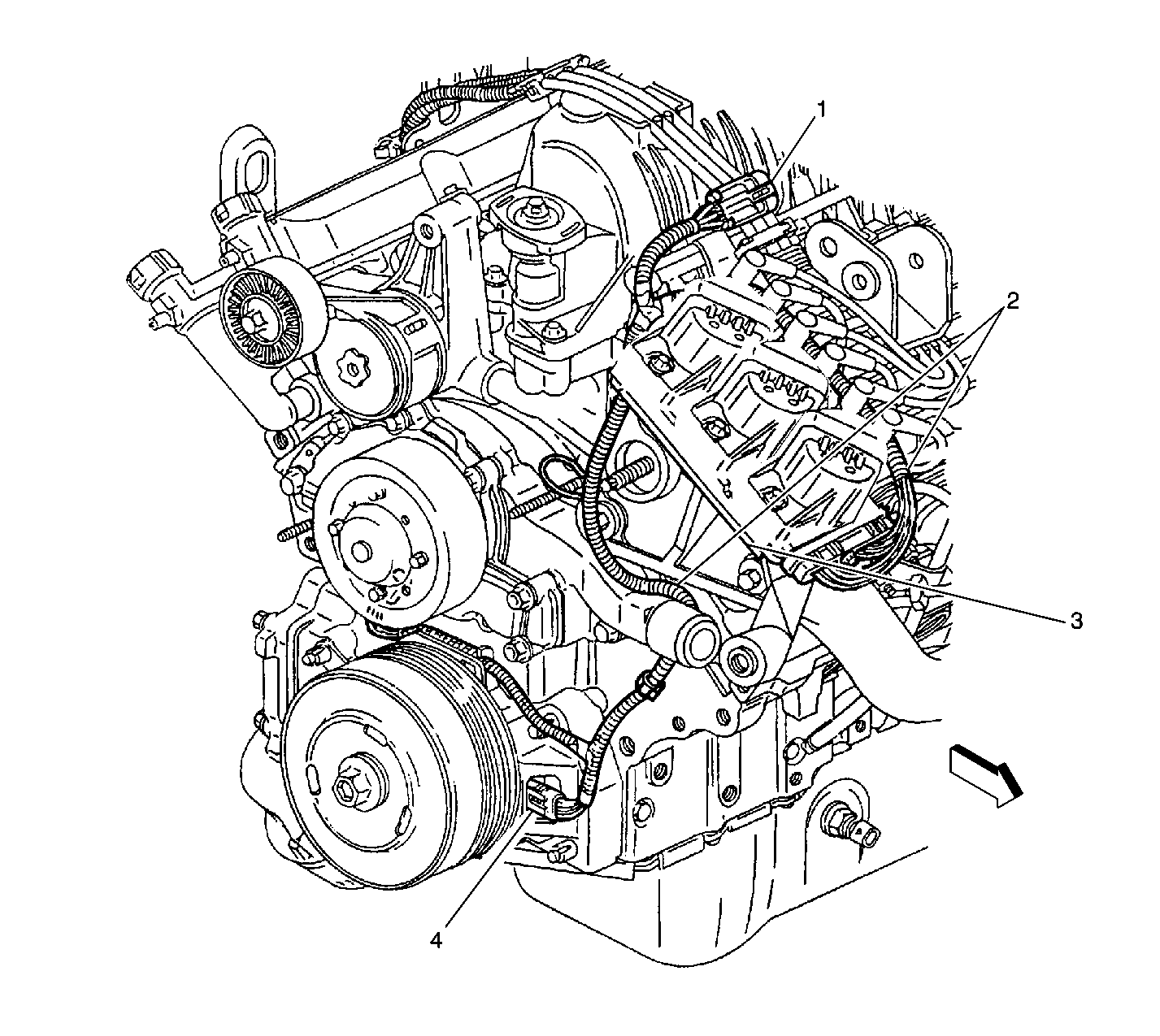 1
2
3
4