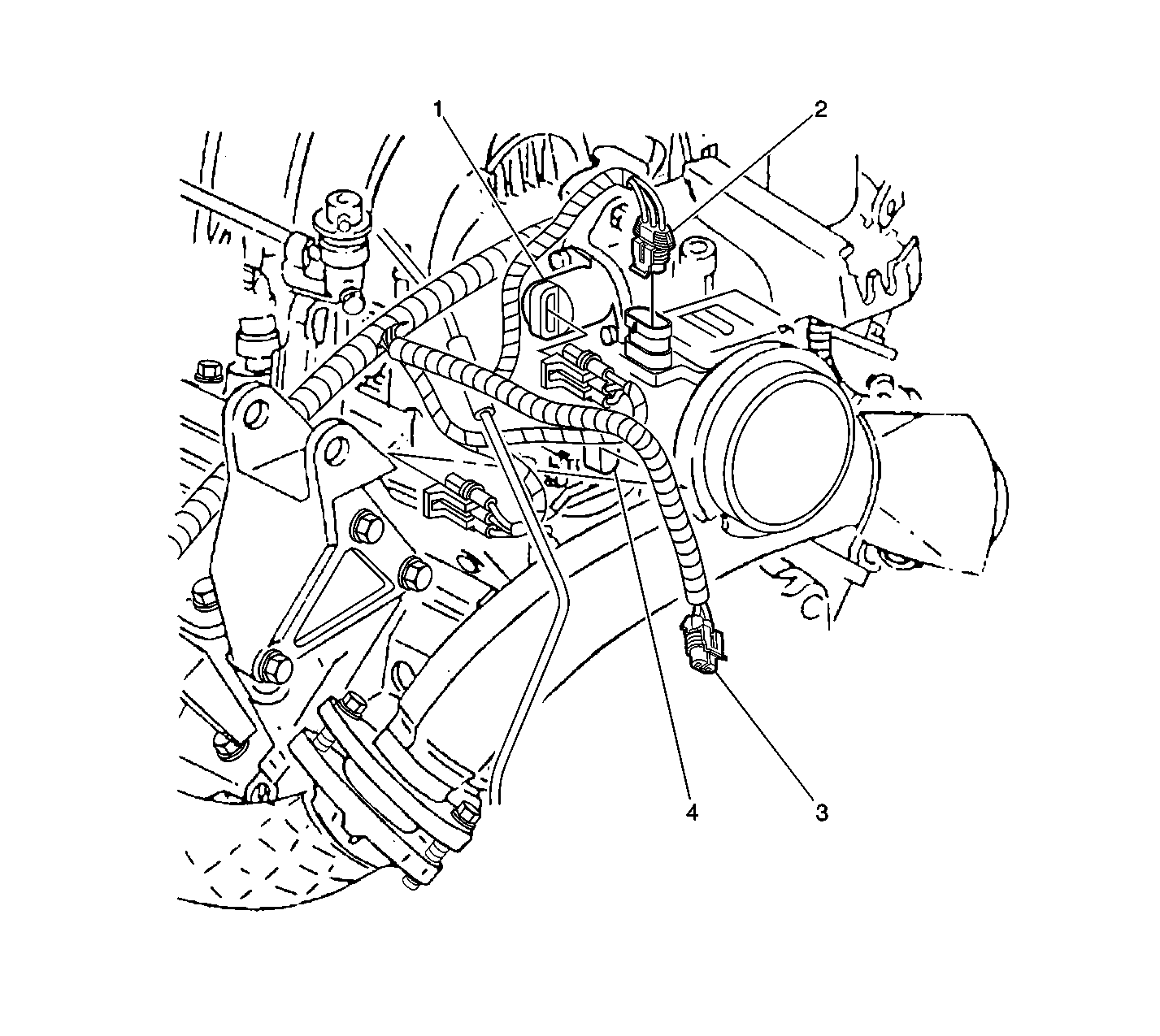 1
2
4
3