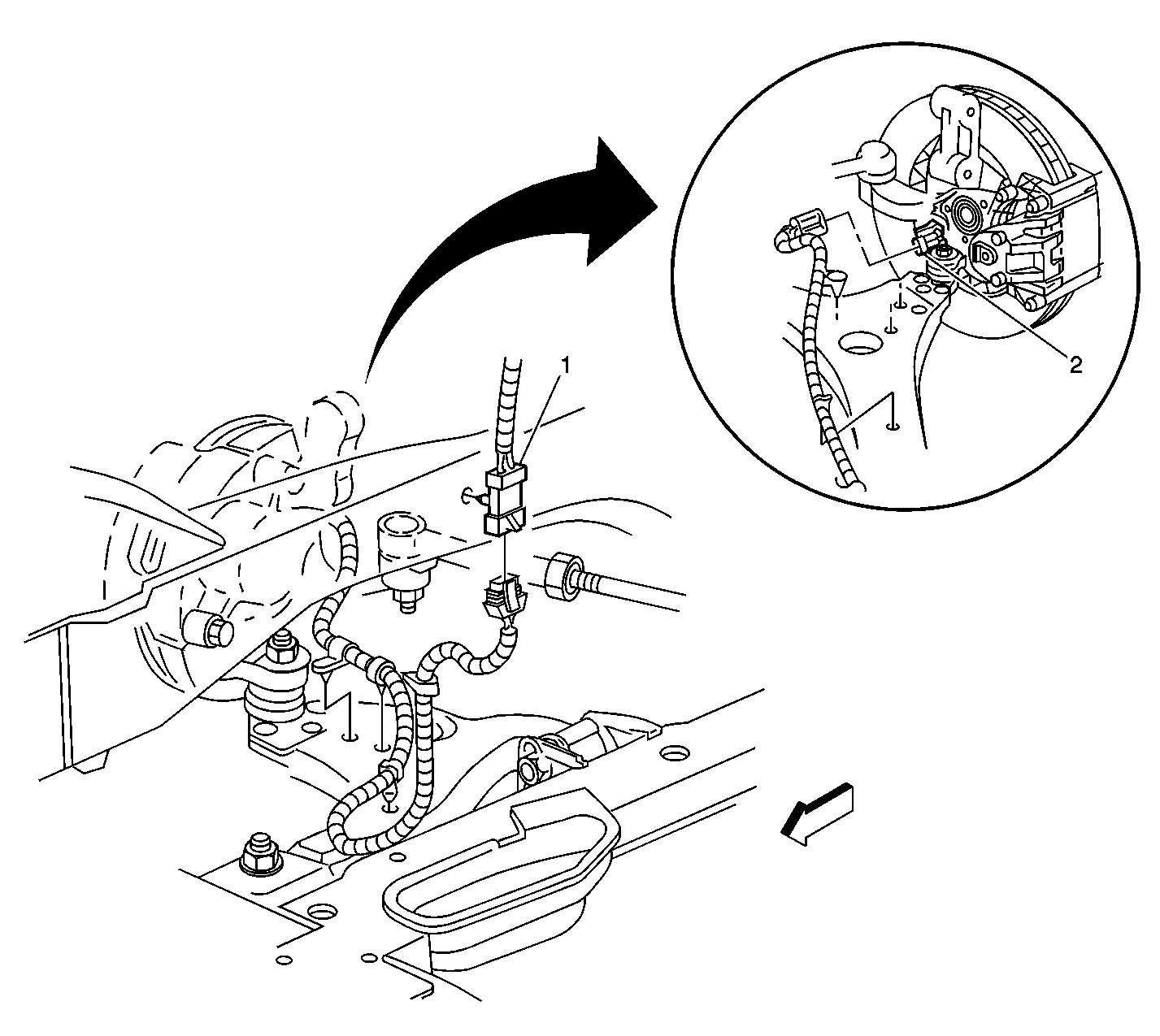 1
2