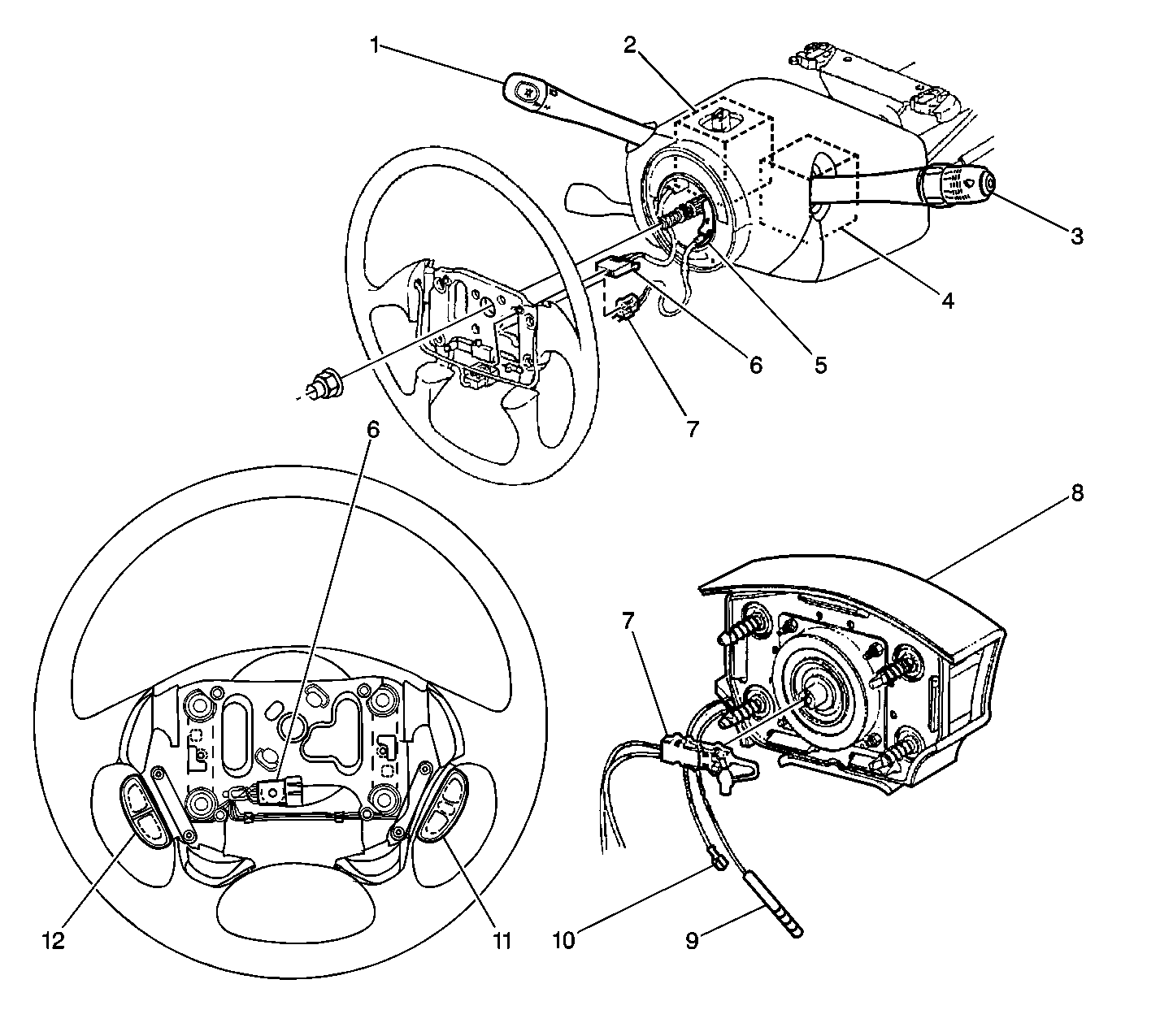 1
2
3
4
5
6
7
6
8
7
12
11
10
9