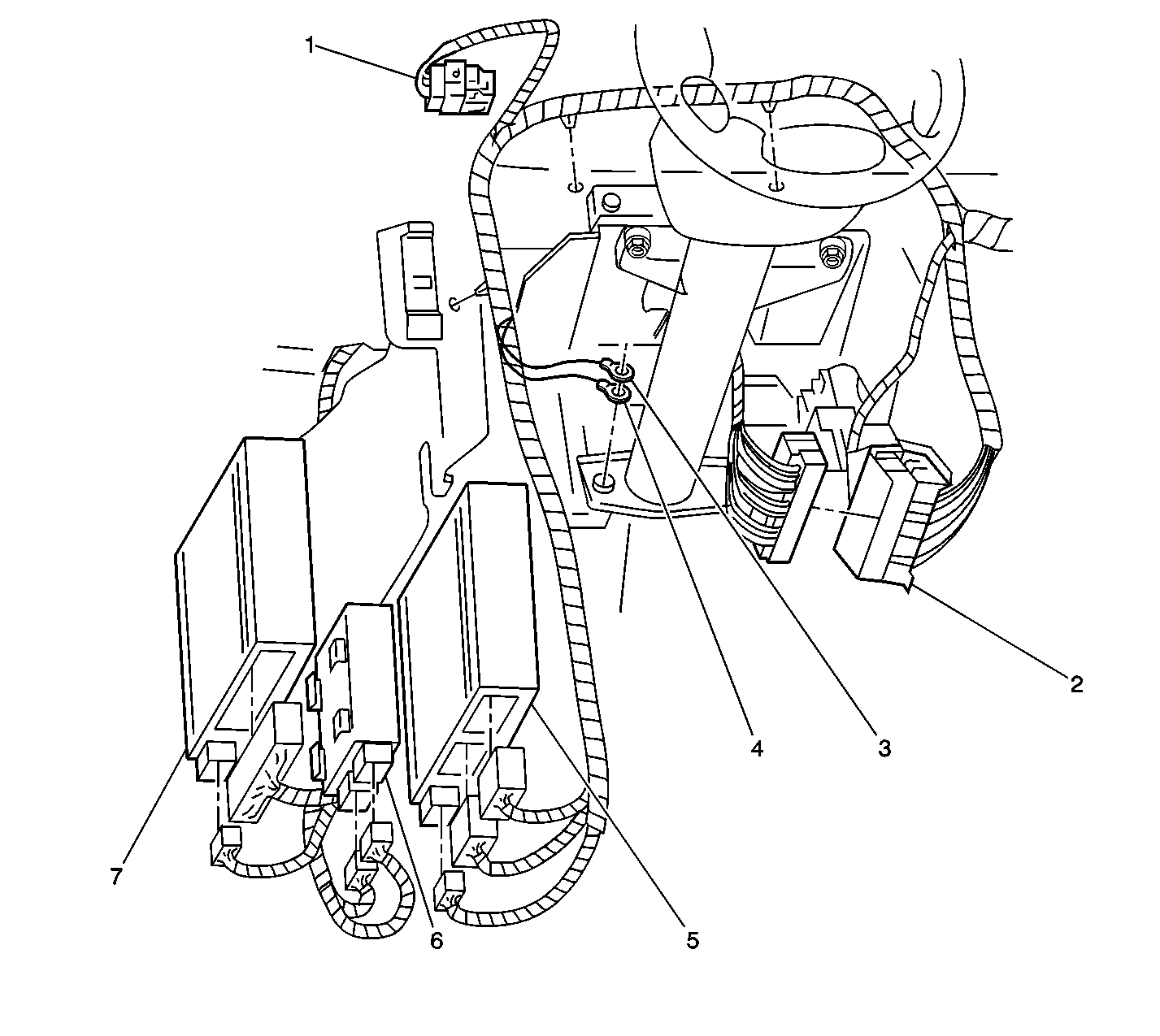 1
2
4
3
7
6
5