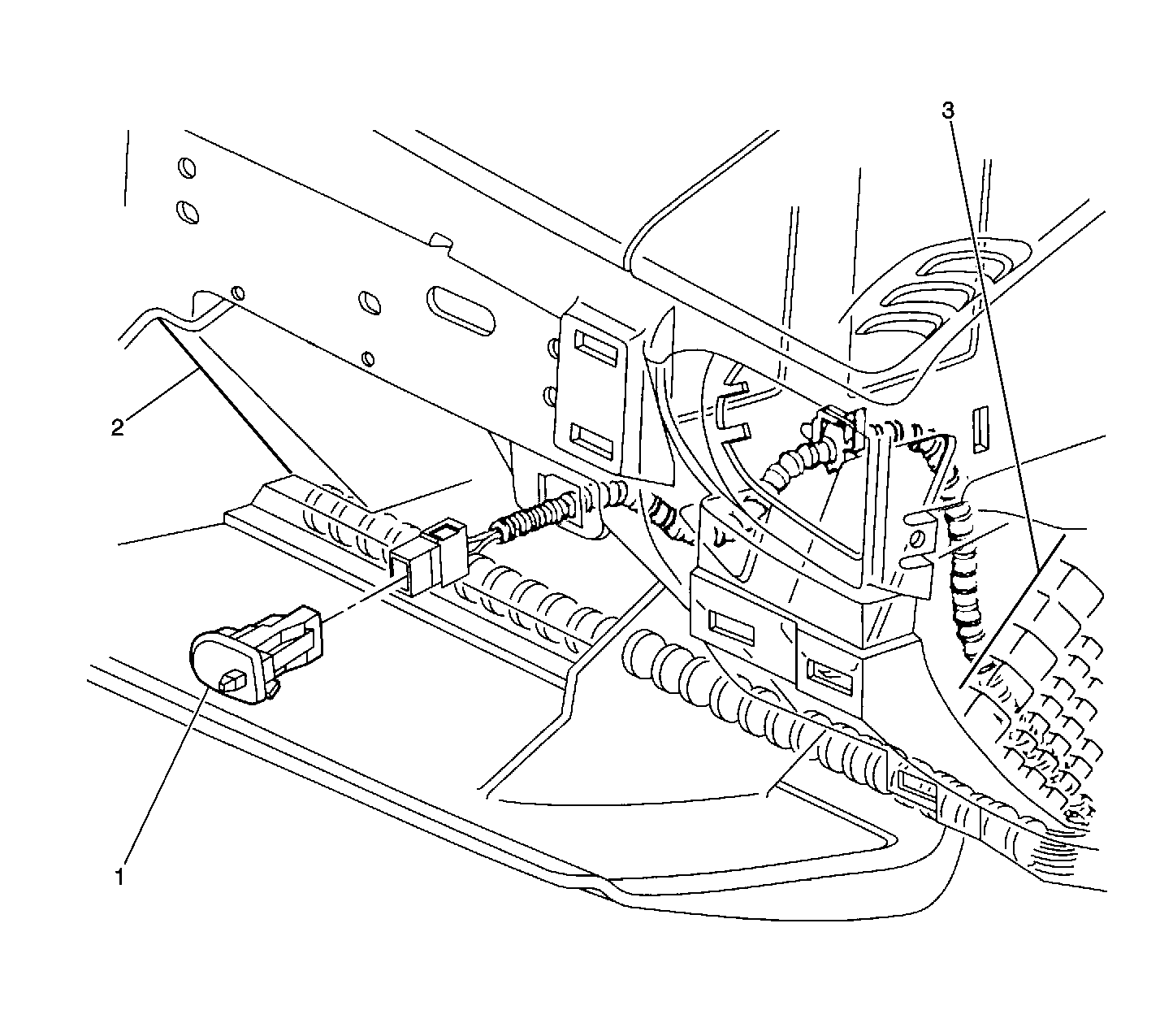 3

2

1