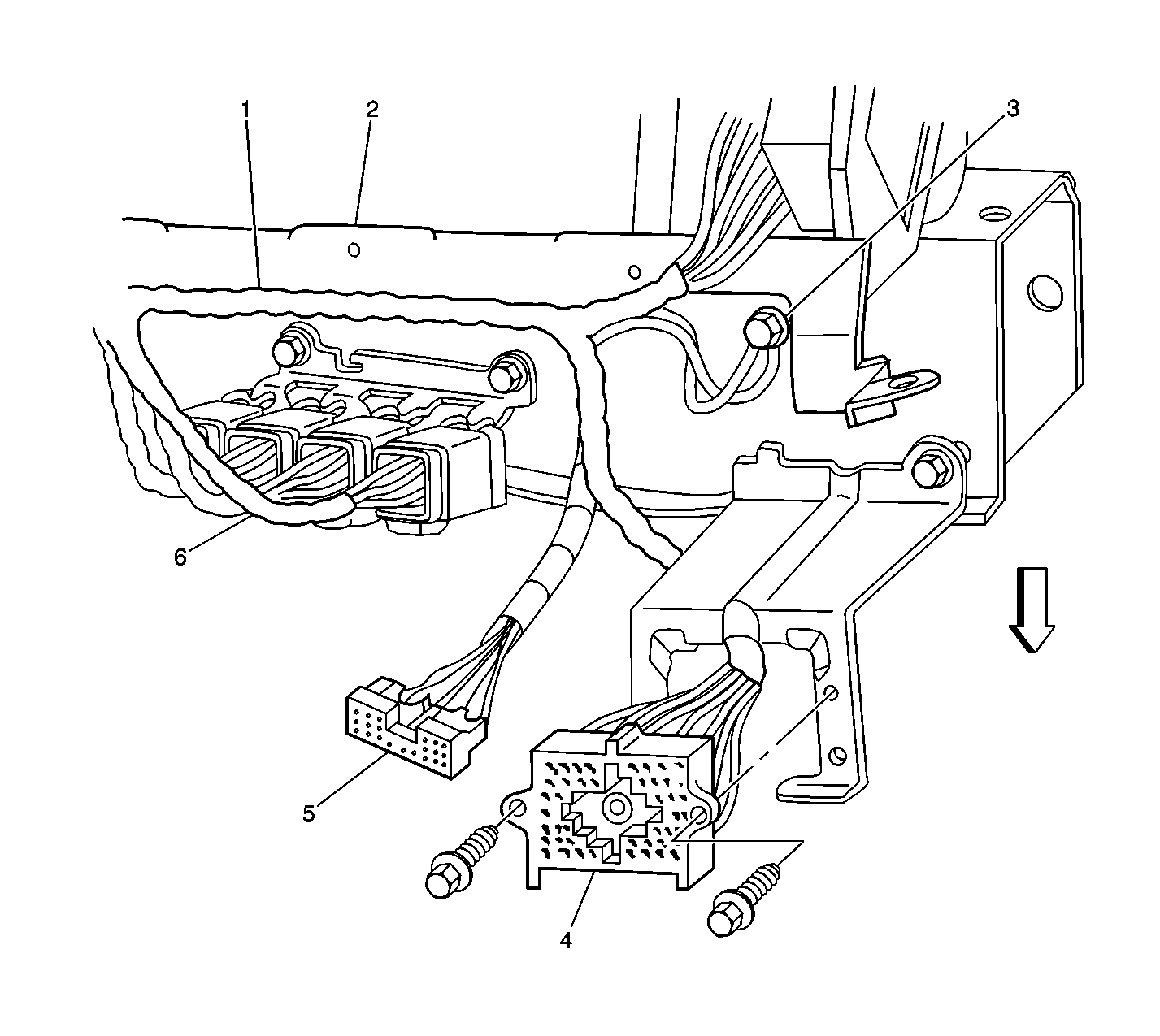 1
2
3
6
5
4