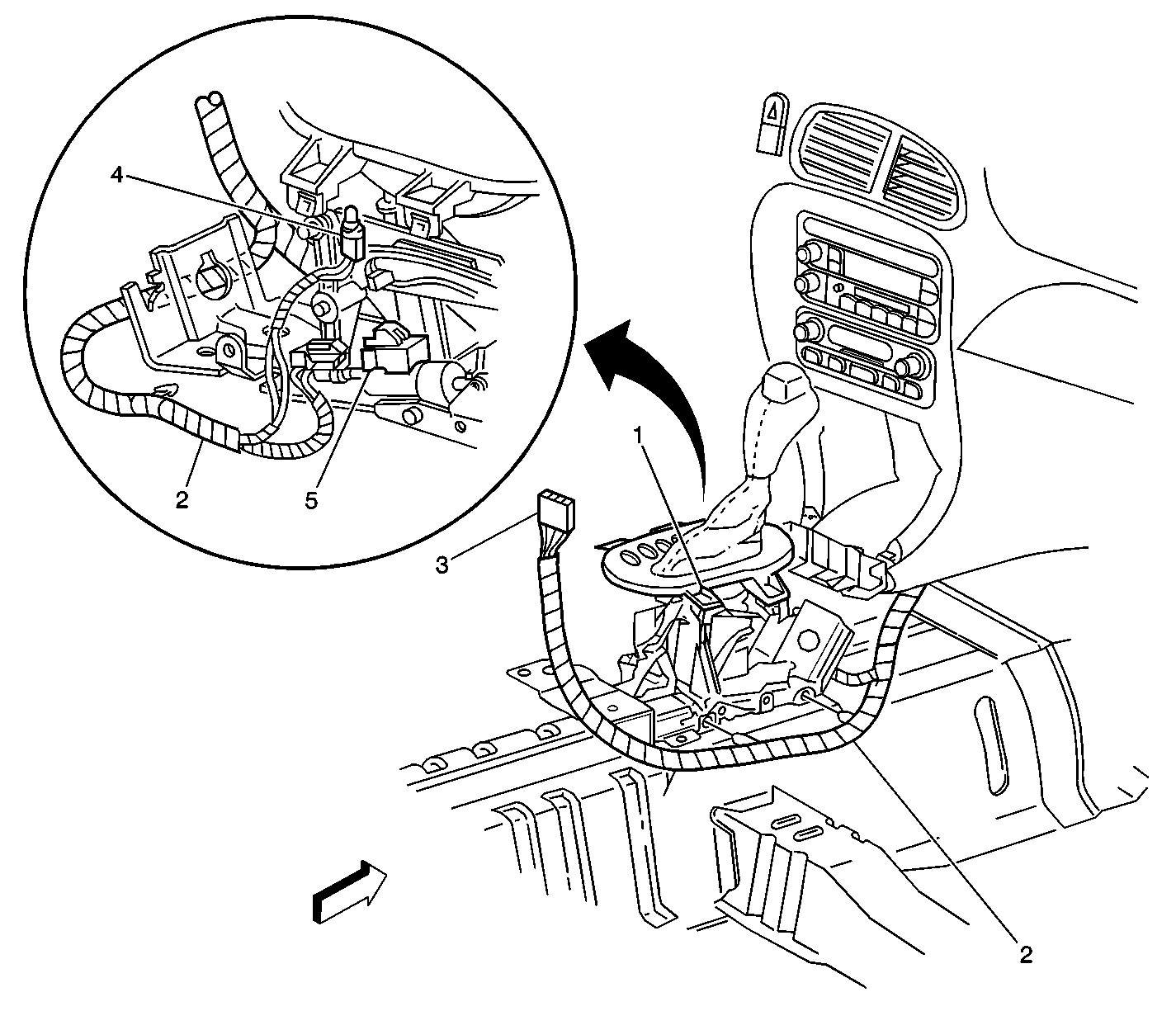 4
2
5
1
3
2