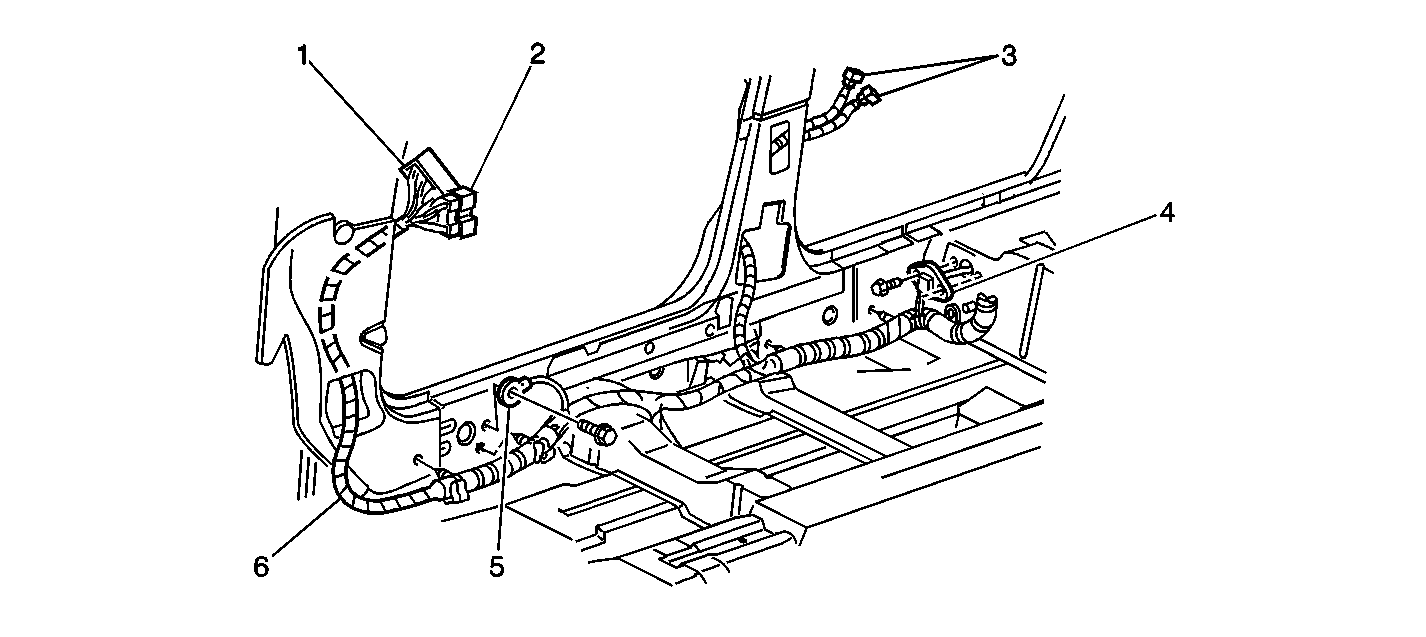 1
2
3
4
6
5