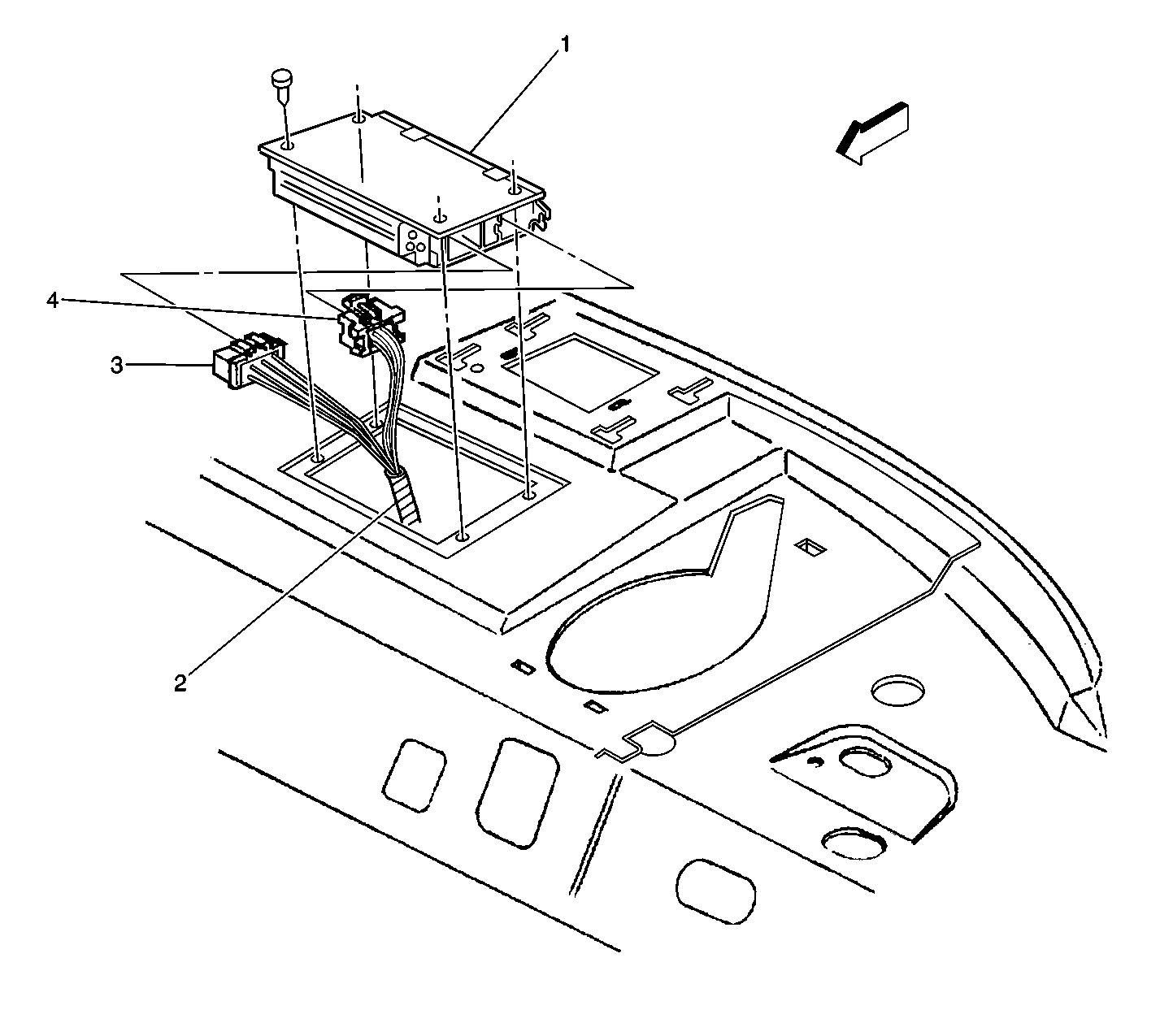 1
4
3
2