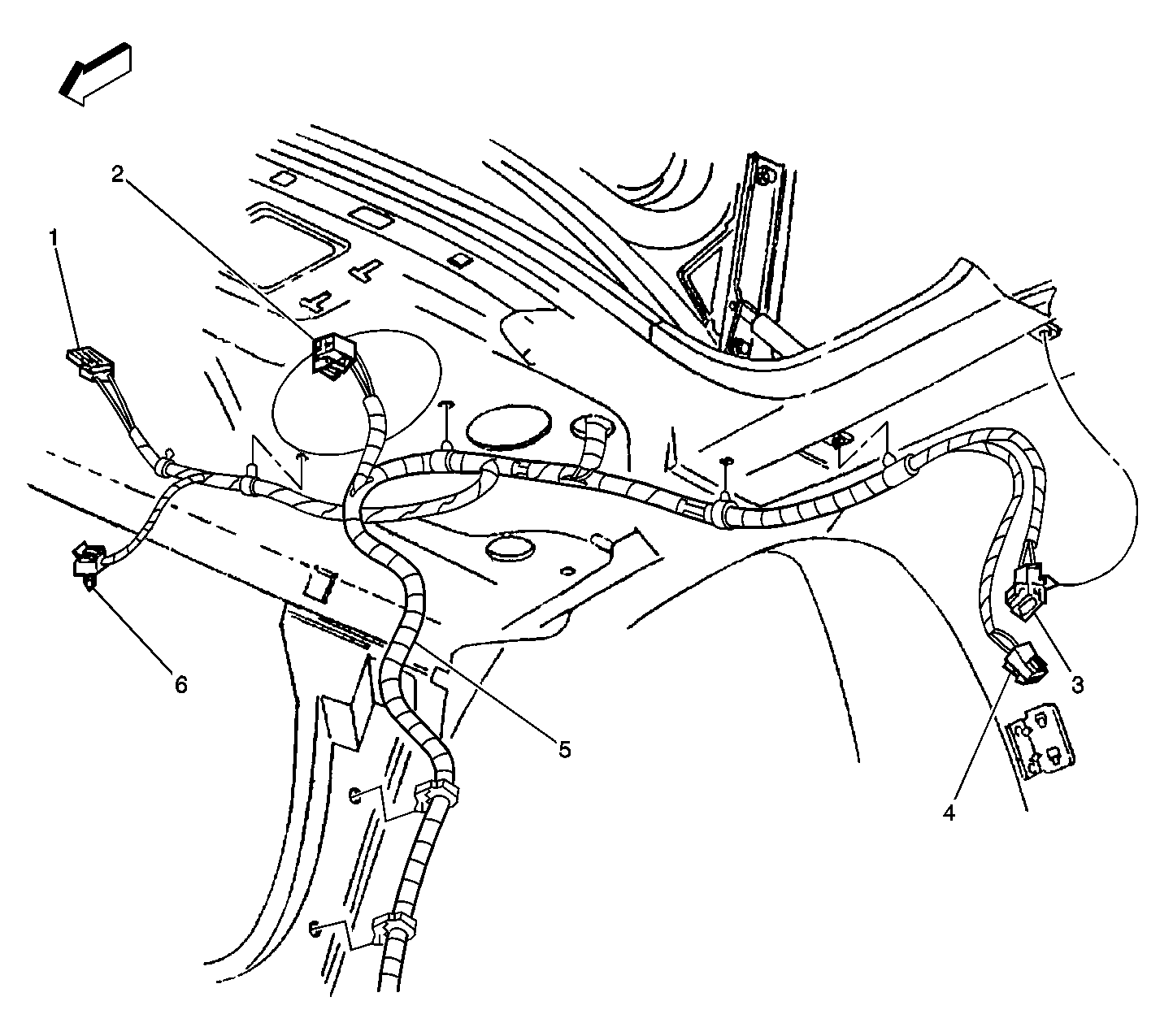 2
1
6
5
3
4