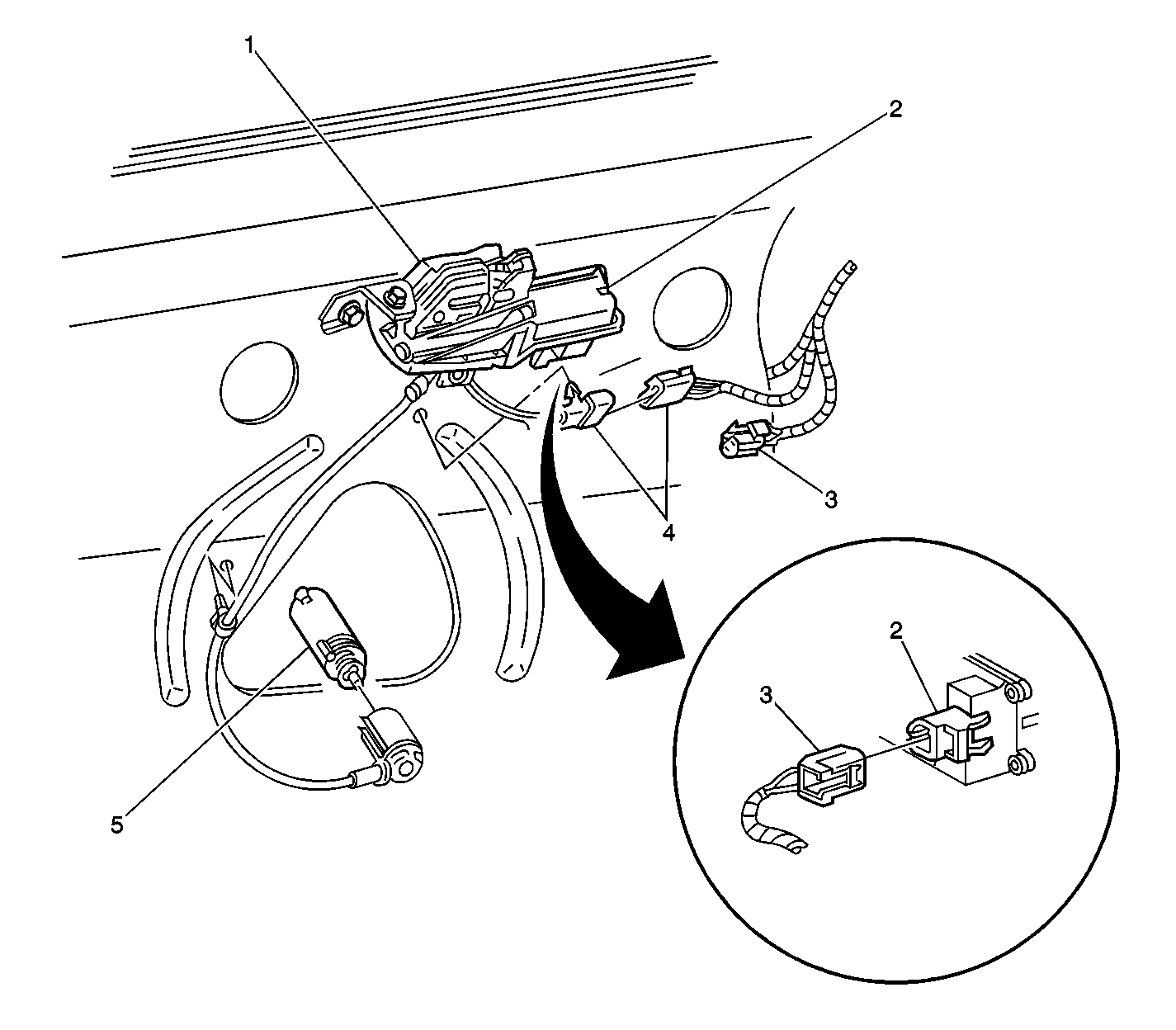 1
2
3
4
5
2
3