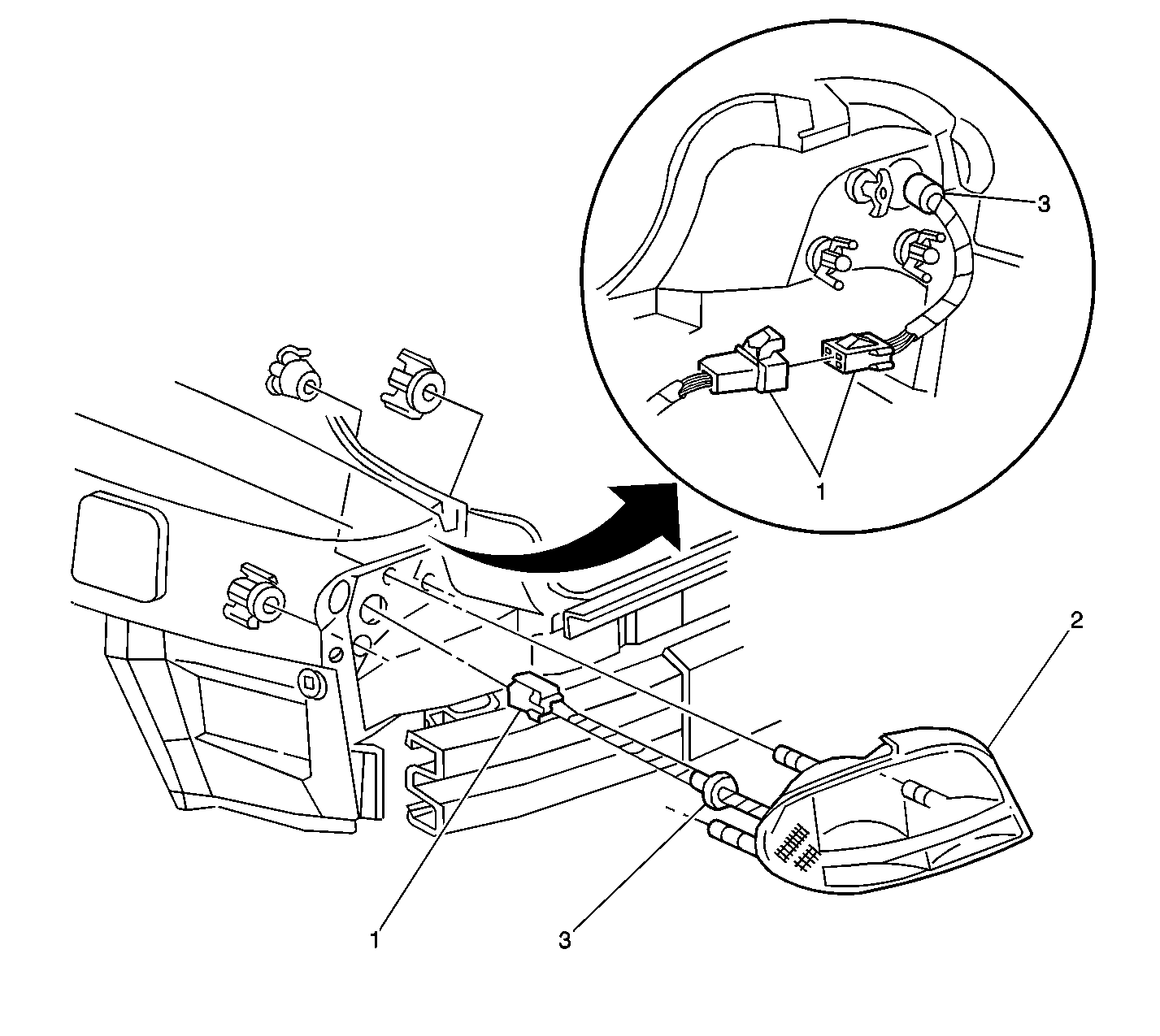 3
1
2
1
3