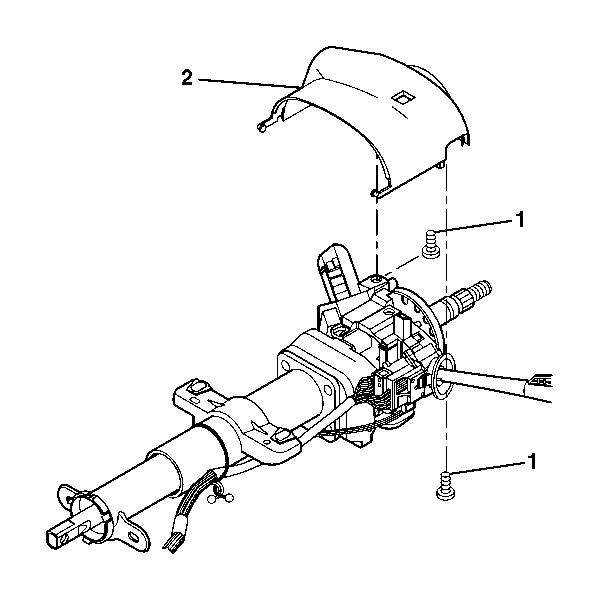 2
1
1