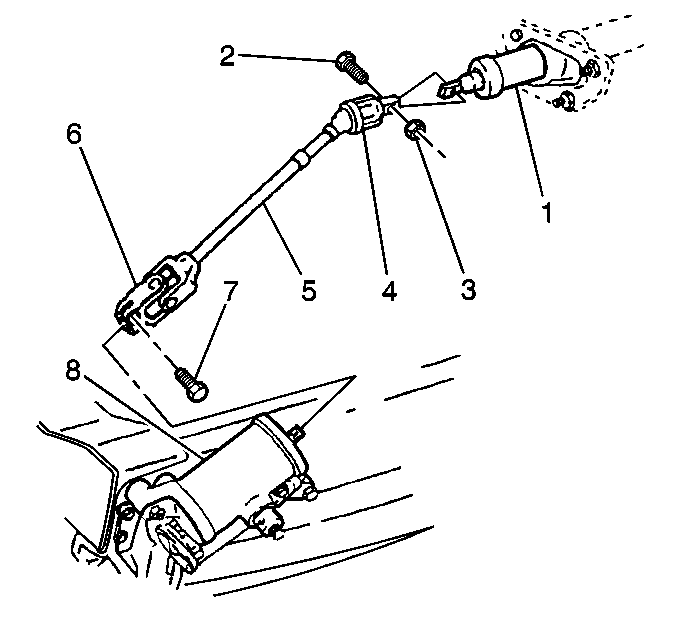 2
6
1
5
4
3
7
8