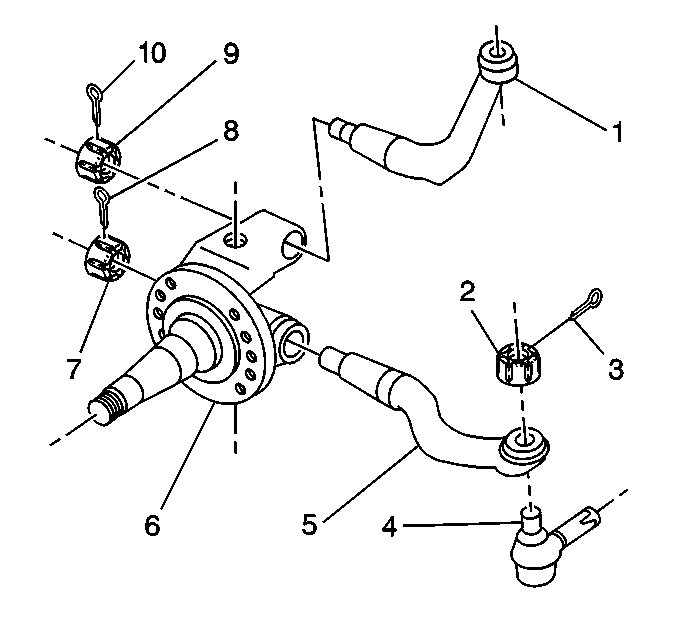 10
9
8
1
2
3
7
6
5
4