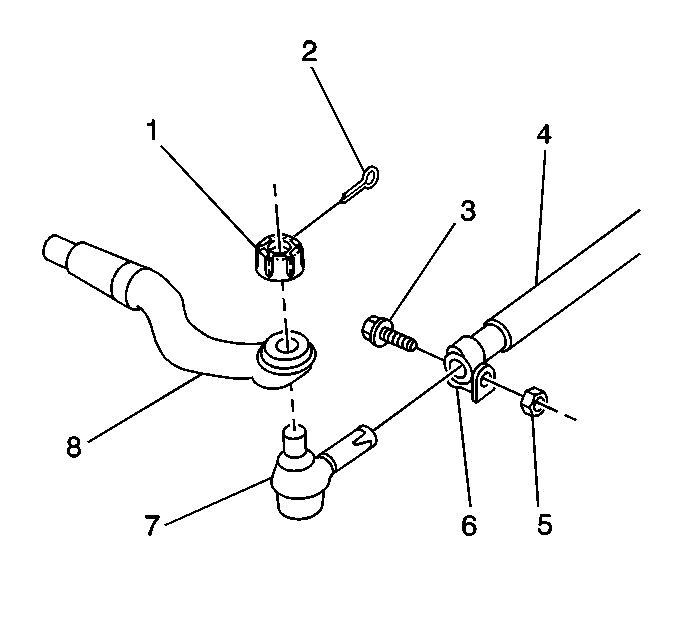 2
1
4
3
8
7
6
5