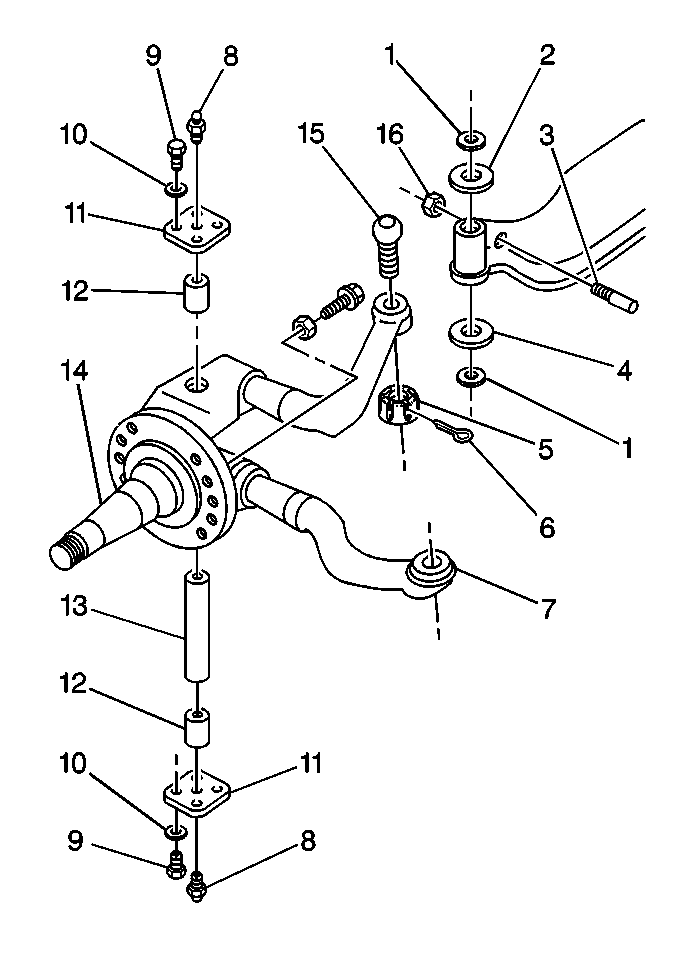 9
8
1
2
10
15
16
3
11
12
4
14
1
5
6
7
13
12
10
11
9
8