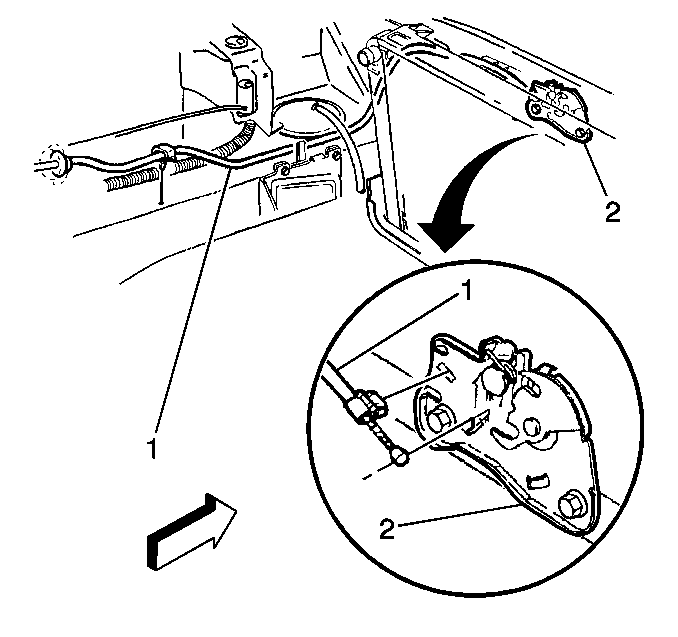 2
1
1
2