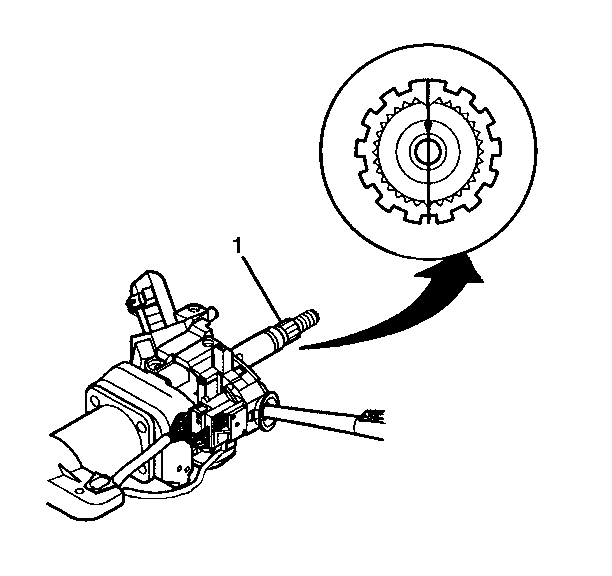 1