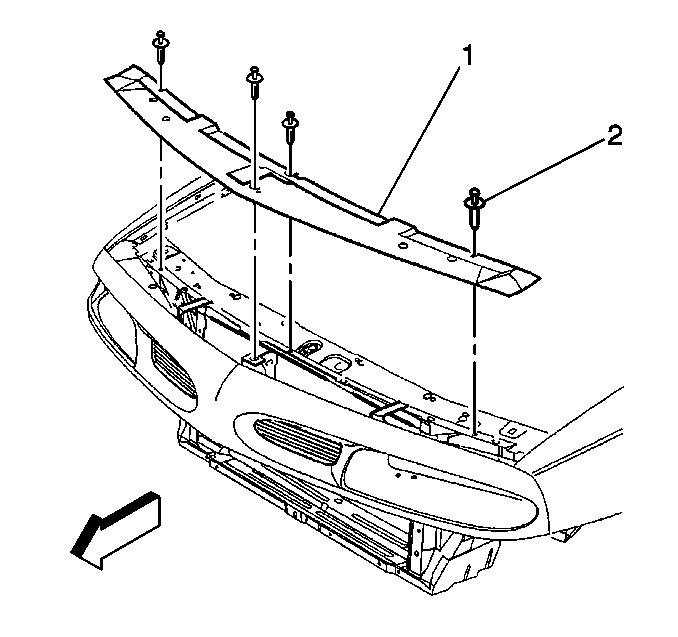 1
2